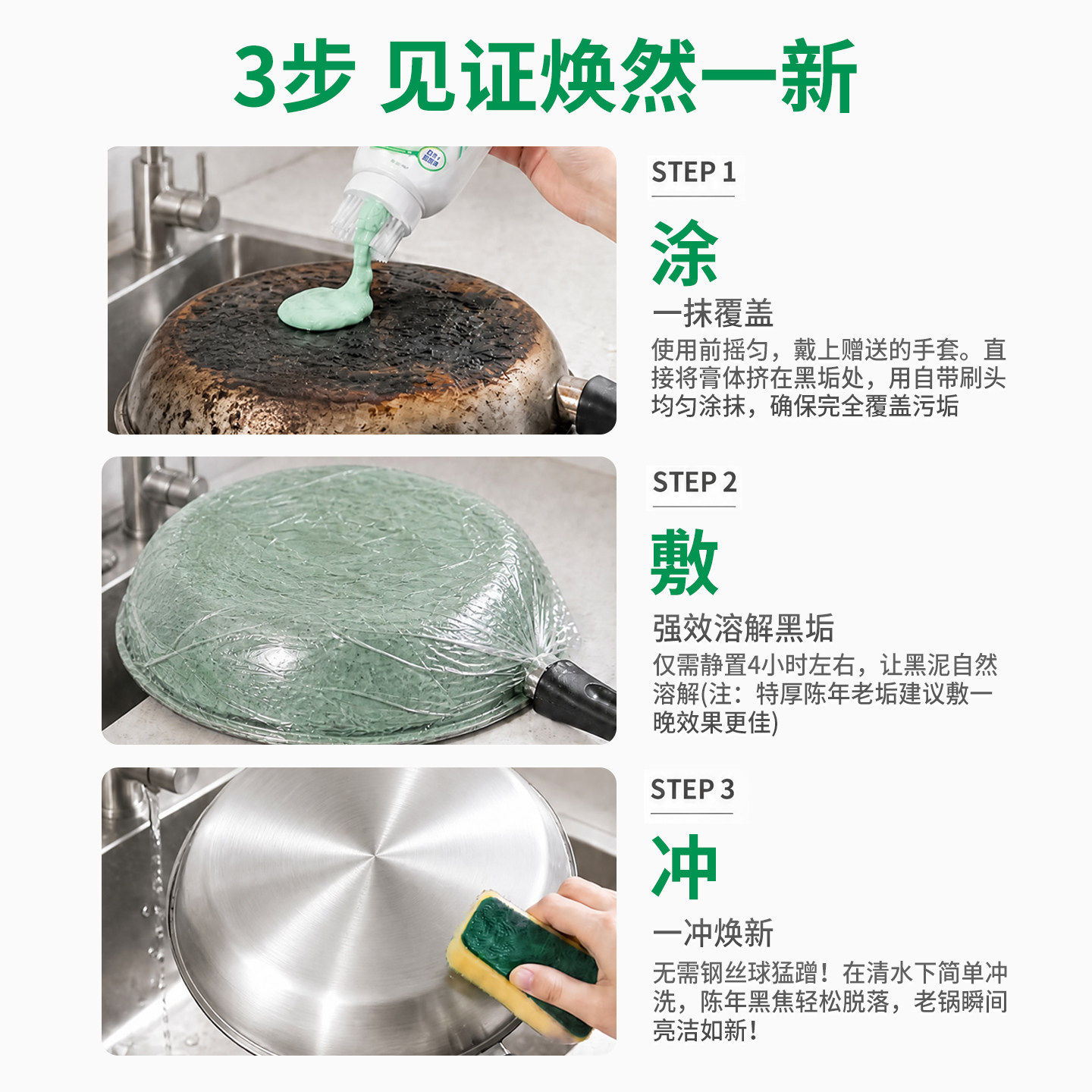 3步 见证焕然一新

STEP 1

涂

一抹覆盖

使用前摇匀，戴上赠送的手套。直接将膏体挤在黑垢处，用自带刷头均匀涂抹，确保完全覆盖污垢

STEP 2

敷

强效溶解黑垢

仅需静置4小时左右，让黑泥自然溶解(注：特厚陈年老垢建议敷一晚效果更佳)

STEP 3

冲

一冲焕新

无需钢丝球猛蹭！在清水下简单冲洗，陈年黑焦轻松脱落，老锅瞬间亮洁如新！