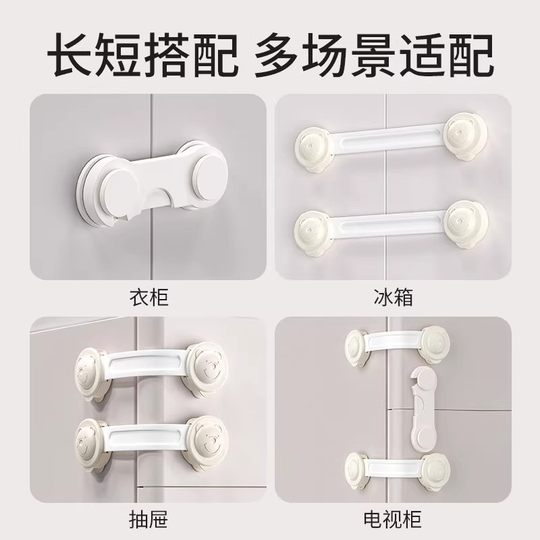 长短搭配 多场景适配

衣柜

冰箱

抽屉

电视柜