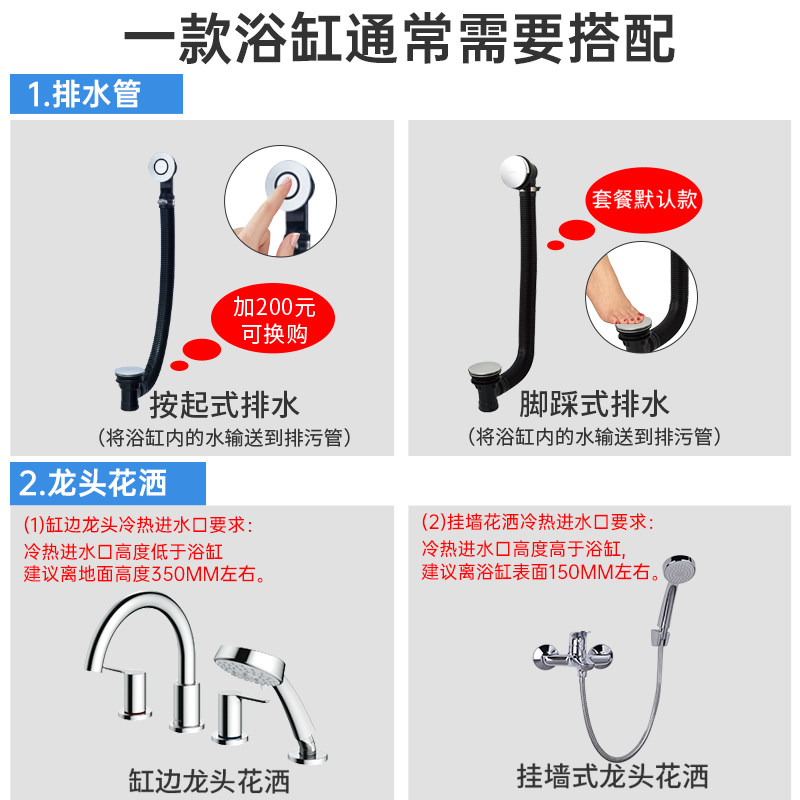 一款浴缸通常需要搭配

1.排水管

加200元
可换购

按起式排水
（将浴缸内的水输送到排污管）

套餐默认款

脚踩式排水
（将浴缸内的水输送到排污管）

2.龙头花洒

(1)缸边龙头冷热进水口要求：
冷热进水口高度低于浴缸
建议离地面高度350MM左右。

缸边龙头花洒

(2)挂墙花洒冷热进水口要求：
冷热进水口高度高于浴缸，
建议离浴缸表面150MM左右。

挂墙式龙头花洒