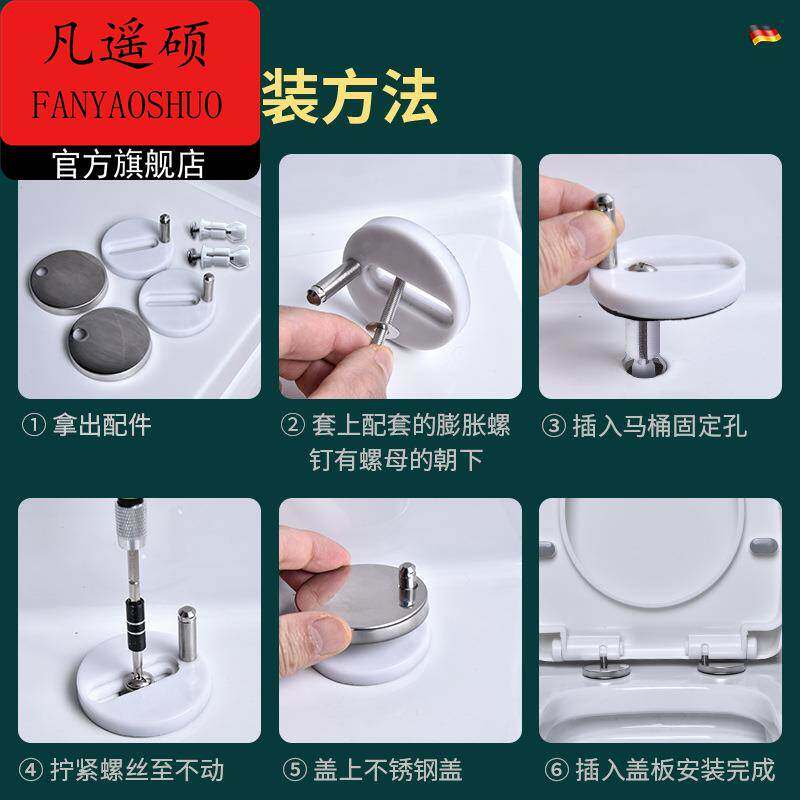 凡遥硕
FANYAOSHUO
官方旗舰店

装方法

① 拿出配件

② 套上配套的膨胀螺钉有螺母的朝下

③ 插入马桶固定孔

④ 拧紧螺丝至不动

⑤ 盖上不锈钢盖

⑥ 插入盖板安装完成