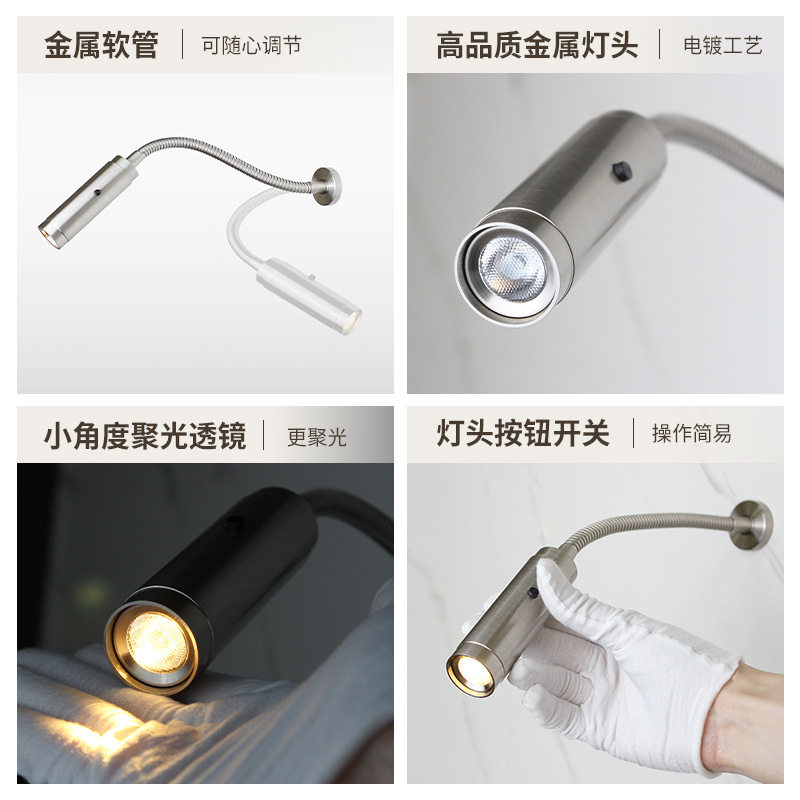 金属软管 | 可随心调节

高品质金属灯头 | 电镀工艺

小角度聚光透镜 | 更聚光

灯头按钮开关 | 操作简易