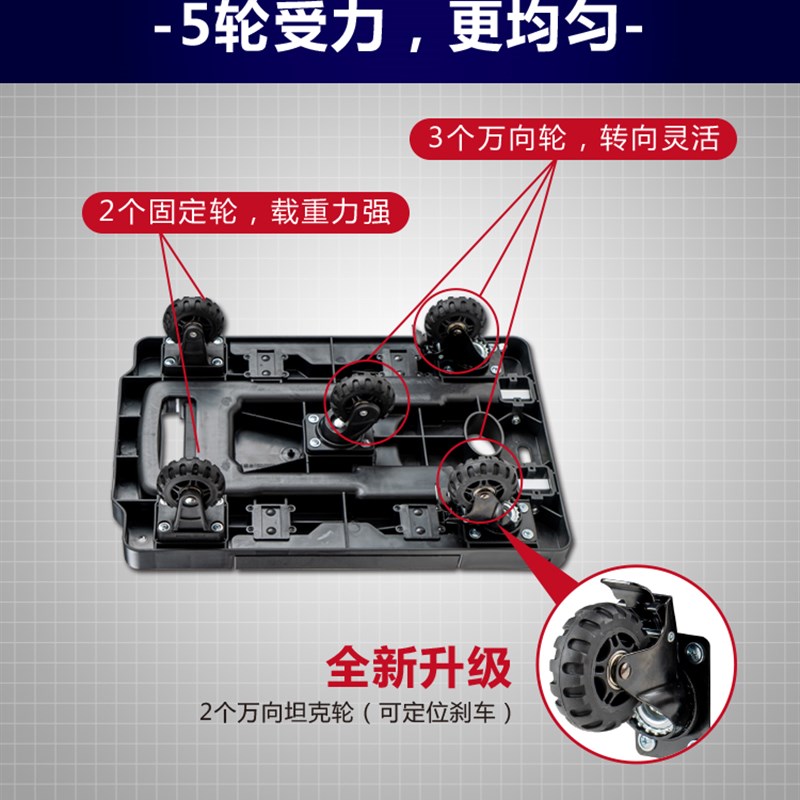 -5轮受力，更均匀-

3个万向轮，转向灵活

2个固定轮，载重力强

全新升级

2个万向坦克轮（可定位刹车）