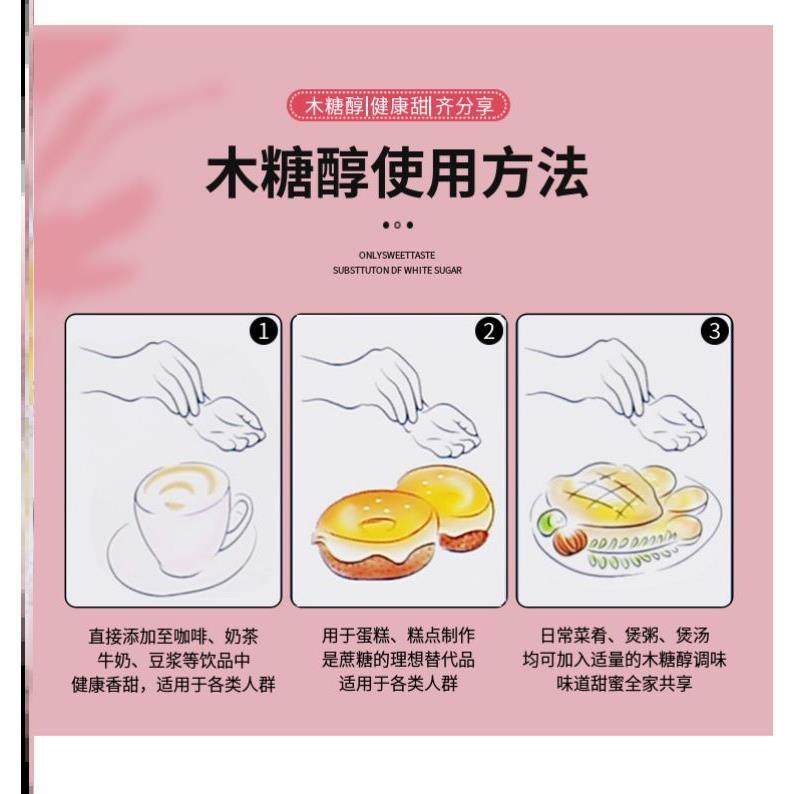 木糖醇|健康甜|齐分享

木糖醇使用方法

ONLYSWEETTASTE
SUBSTTUTON DF WHITE SUGAR

1

直接添加至咖啡、奶茶
牛奶、豆浆等饮品中
健康香甜，适用于各类人群

2

用于蛋糕、糕点制作
是蔗糖的理想替代品
适用于各类人群

3

日常菜肴、煲粥、煲汤
均可加入适量的木糖醇调味
味道甜蜜全家共享