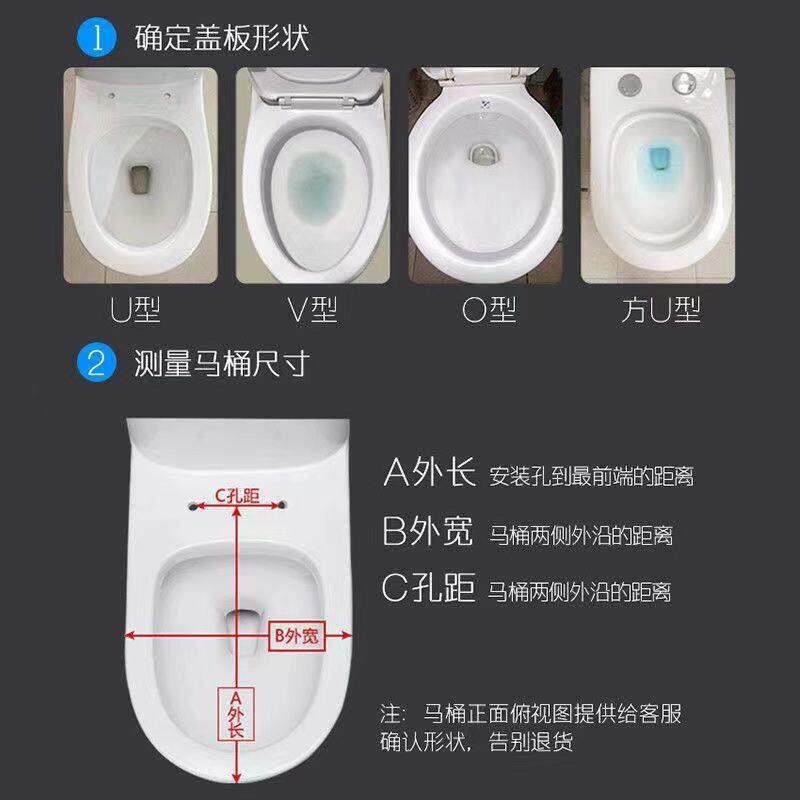 1 确定盖板形状

U型 V型 O型 方U型

2 测量马桶尺寸

C孔距

B外宽

A外长

A外长 安装孔到最前端的距离

B外宽 马桶两侧外沿的距离

C孔距 马桶两侧外沿的距离

注：马桶正面俯视图提供给客服确认形状，告别退货