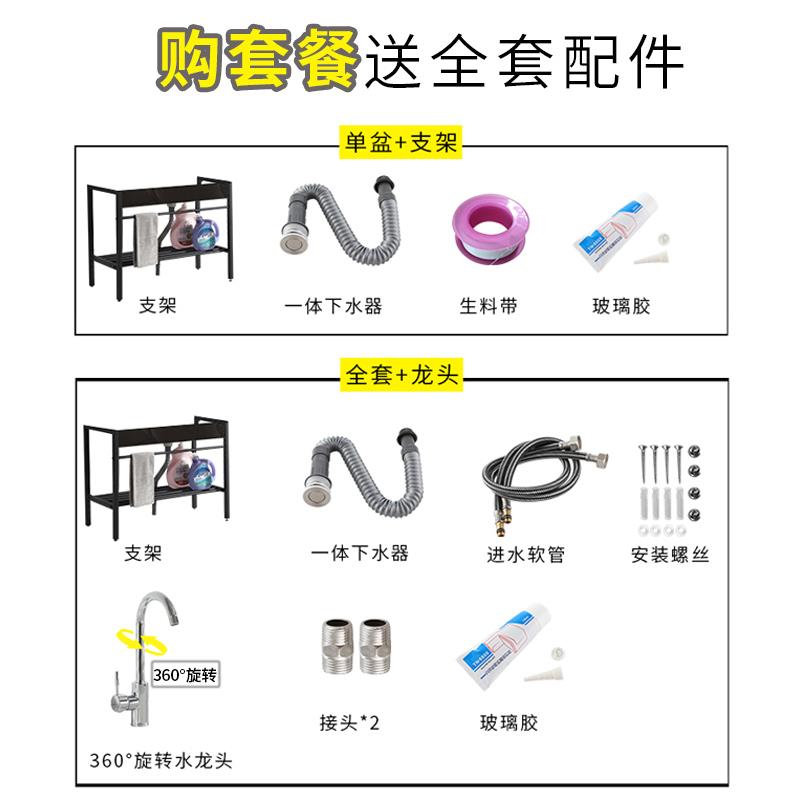 购套餐送全套配件

单盆+支架

支架

一体下水器

生料带

玻璃胶

全套+龙头

支架

一体下水器

进水软管

安装螺丝

360°旋转

360°旋转水龙头

接头*2

玻璃胶