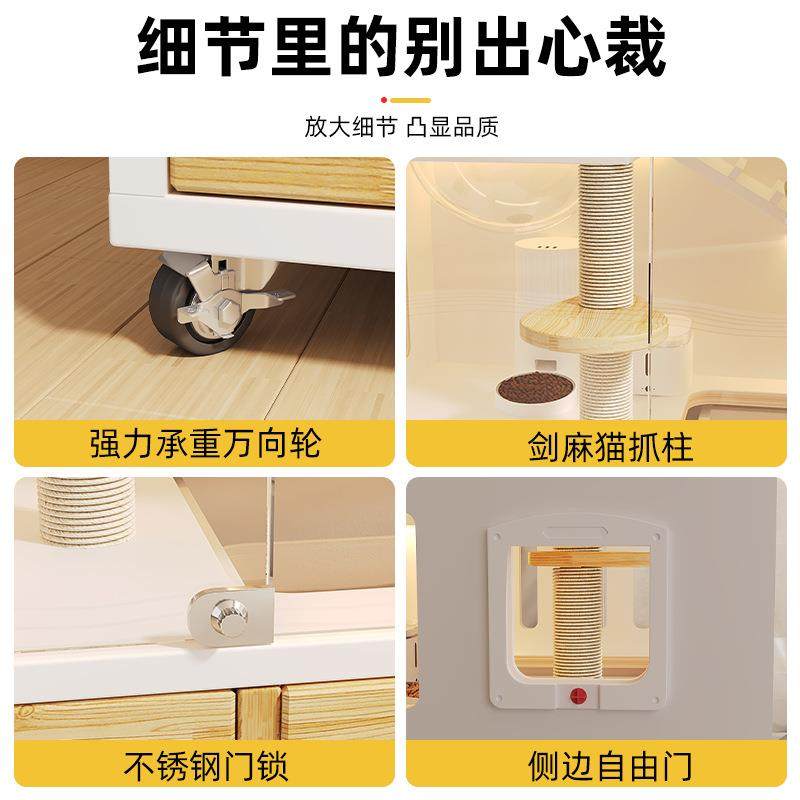 细节里的别出心裁

放大细节 凸显品质

强力承重万向轮

剑麻猫抓柱

不锈钢门锁

侧边自由门