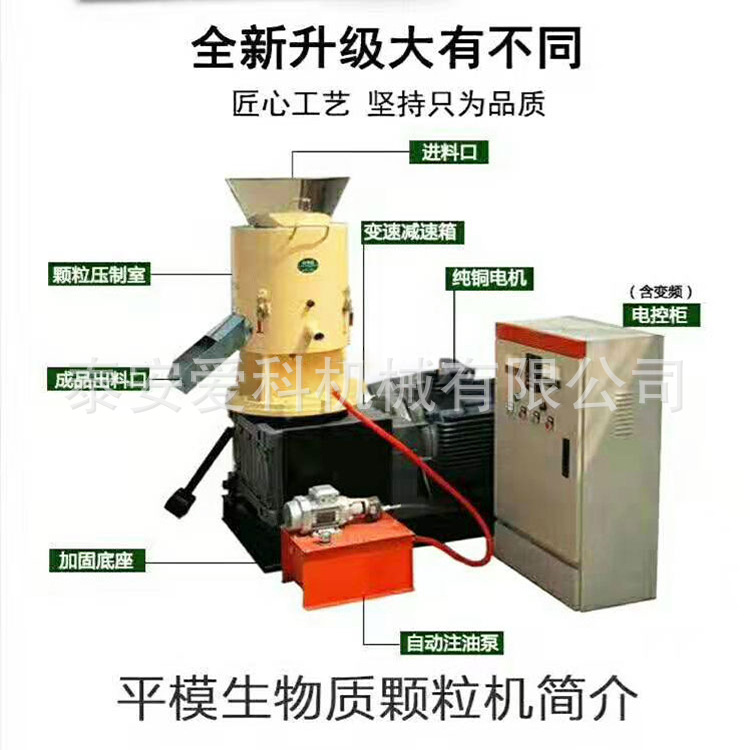 全新升级大有不同
匠心工艺 坚持只为品质

进料口
变速减速箱
颗粒压制室
纯铜电机
（含变频）
电控柜
成品出料口
泰安爱科机械有限公司
加固底座
自动注油泵

平模生物质颗粒机简介