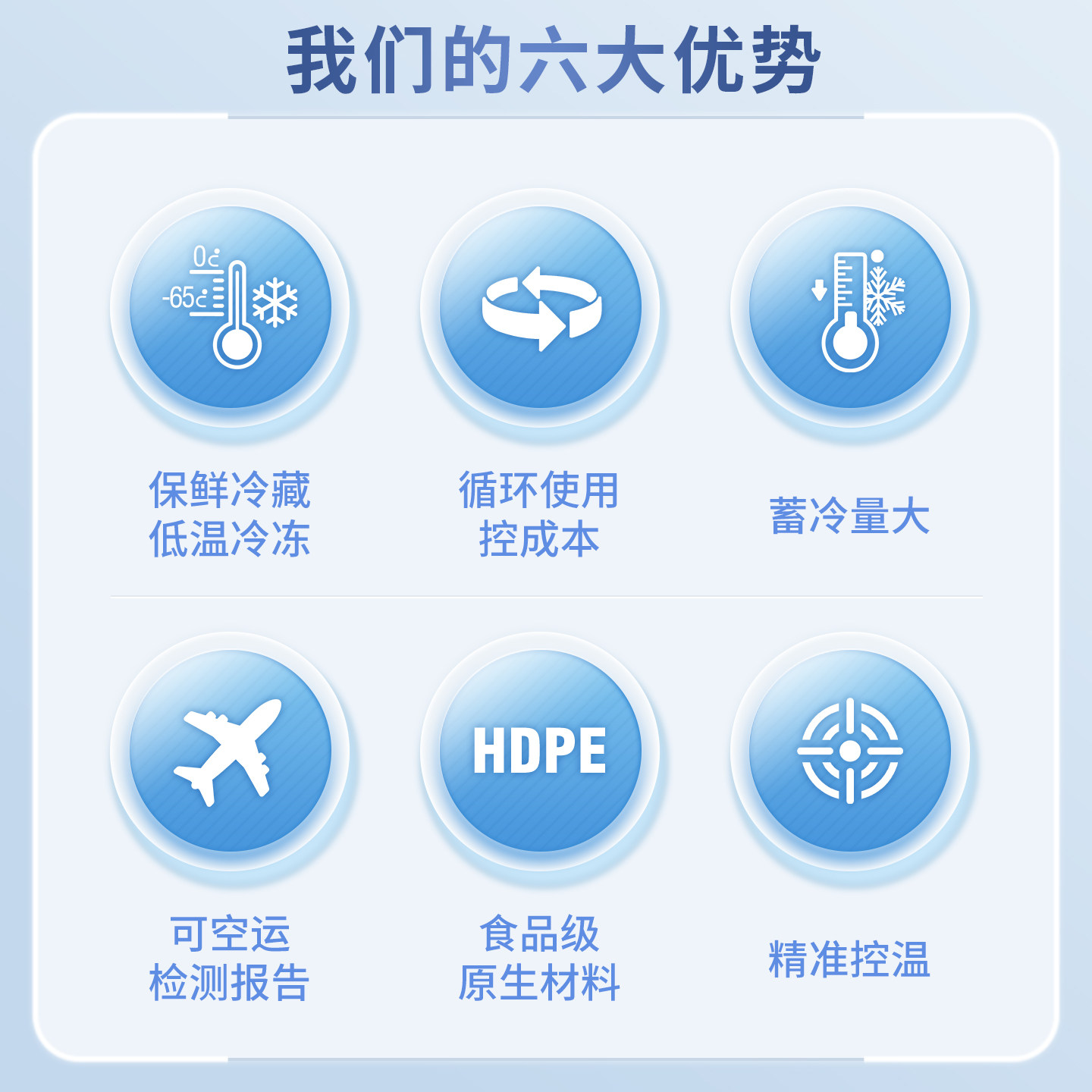 我们的六大优势

0℃
-65℃

保鲜冷藏
低温冷冻

循环使用
控成本

蓄冷量大

可空运
检测报告

HDPE

食品级
原生材料

精准控温