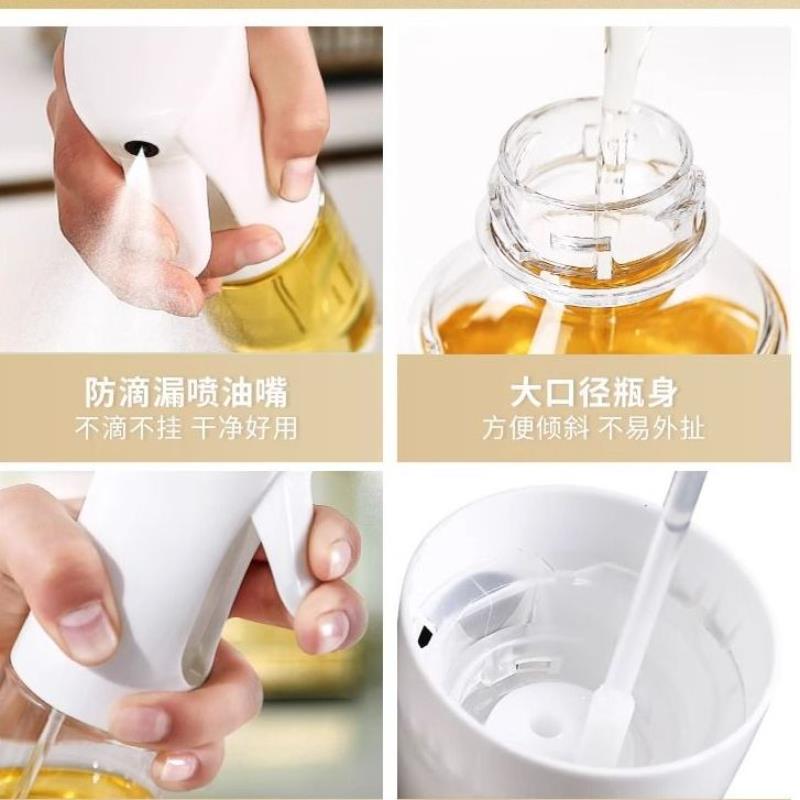 防滴漏喷油嘴
不滴不挂 干净好用

大口径瓶身
方便倾斜 不易外扯