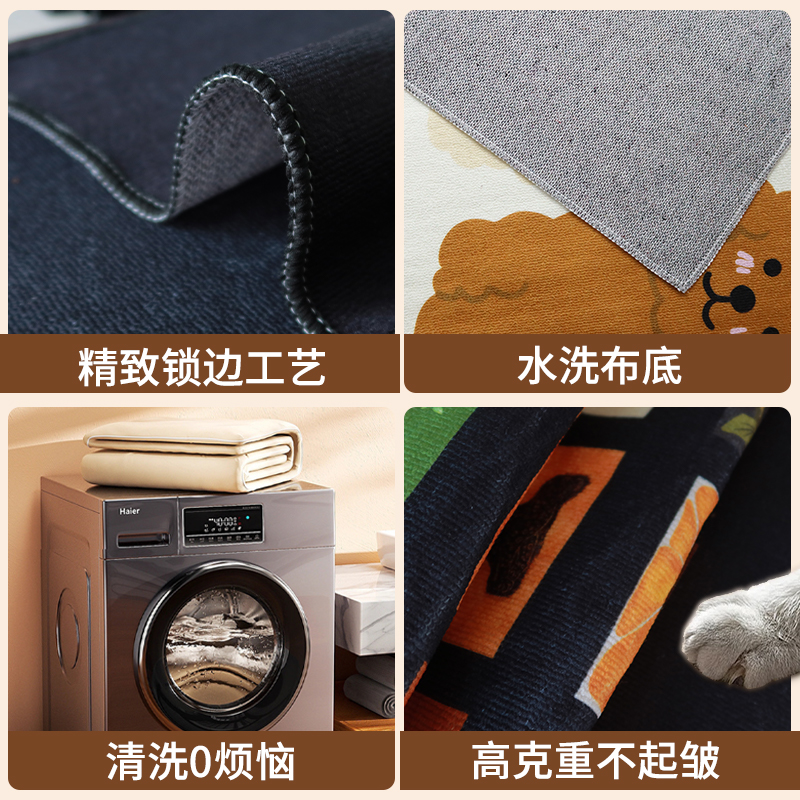 精致锁边工艺

水洗布底

Haier

清洗0烦恼

高克重不起皱