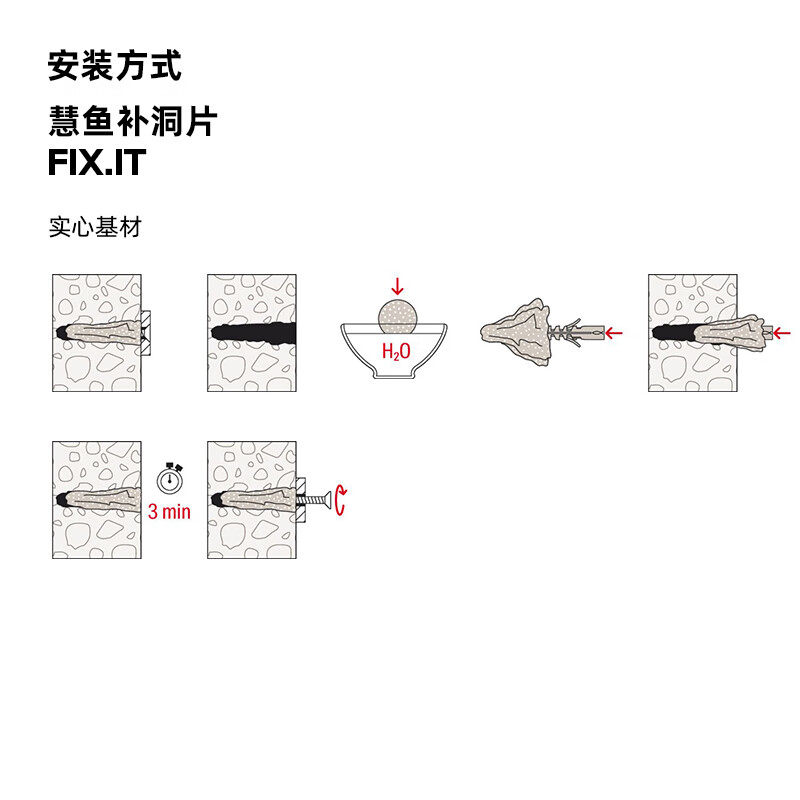 安装方式

慧鱼补洞片
FIX.IT

实心基材

$H_2O$

3 min