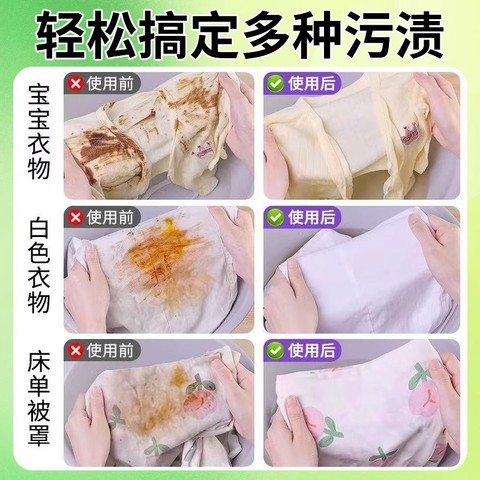 轻松搞定多种污渍

宝宝衣物

使用前

使用后

白色衣物

使用前

使用后

床单被罩

使用前

使用后