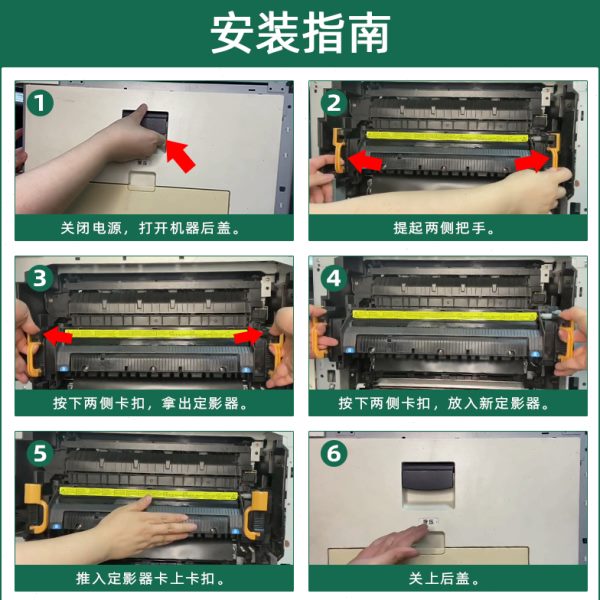 安装指南

1
关闭电源，打开机器后盖。

2
提起两侧把手。

3
按下两侧卡扣，拿出定影器。

4
按下两侧卡扣，放入新定影器。

5
推入定影器卡上卡扣。

6
关上后盖。