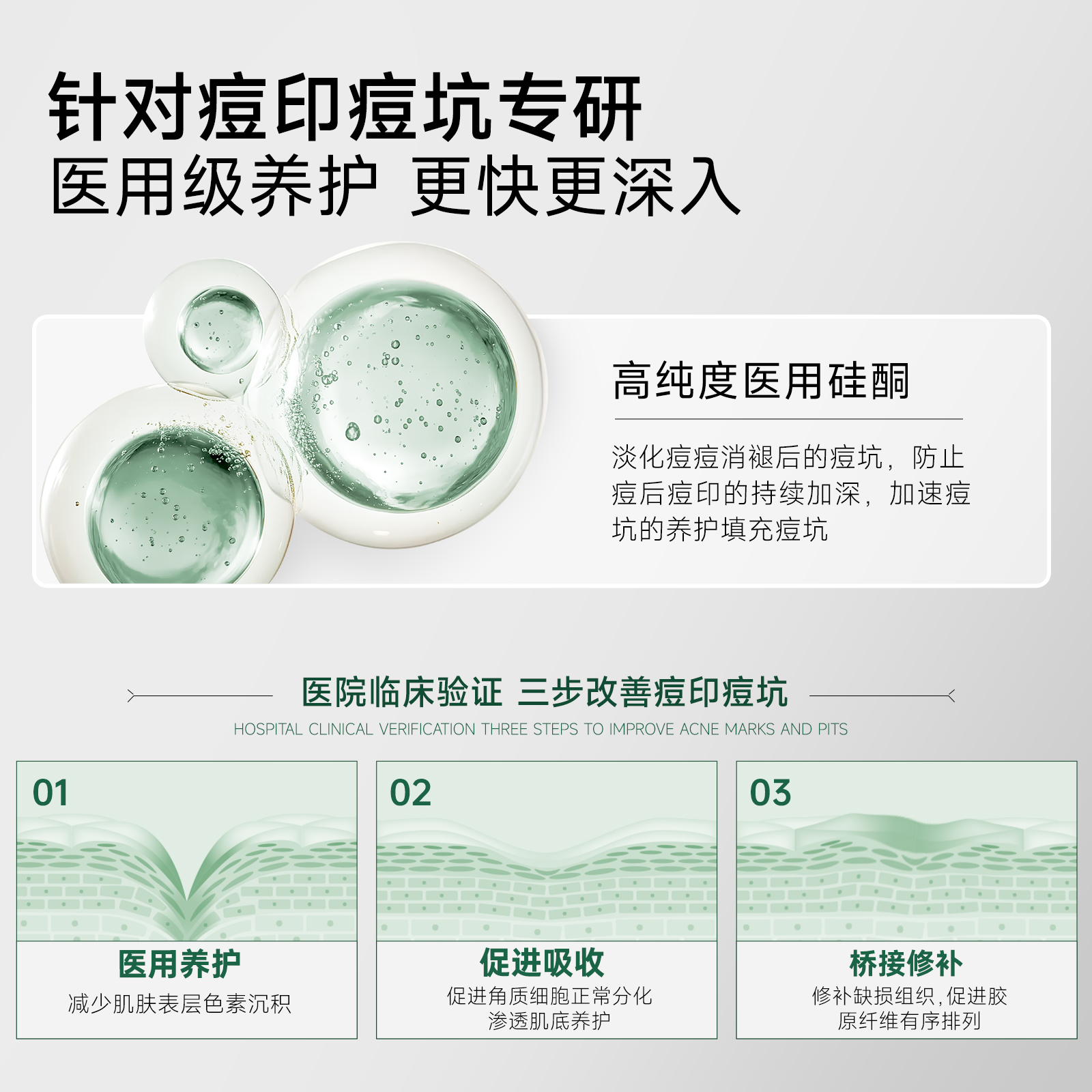 针对痘印痘坑专研
医用级养护 更快更深入

高纯度医用硅酮

淡化痘痘消褪后的痘坑，防止痘后痘印的持续加深，加速痘坑的养护填充痘坑

医院临床验证 三步改善痘印痘坑
HOSPITAL CLINICAL VERIFICATION THREE STEPS TO IMPROVE ACNE MARKS AND PITS

01
医用养护
减少肌肤表层色素沉积

02
促进吸收
促进角质细胞正常分化
渗透肌底养护

03
桥接修补
修补缺损组织，促进胶原纤维有序排列