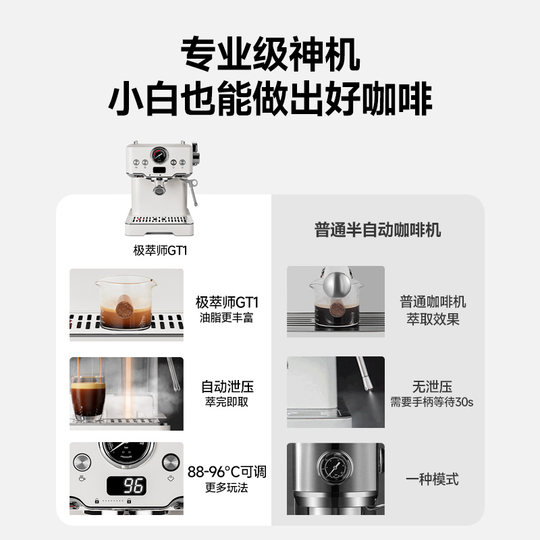 专业级神机
小白也能做出好咖啡

极萃师GT1

极萃师GT1
油脂更丰富

自动泄压
萃完即取

96

88-96°C可调
更多玩法

普通半自动咖啡机

普通咖啡机
萃取效果

无泄压
需要手柄等待30s

一种模式