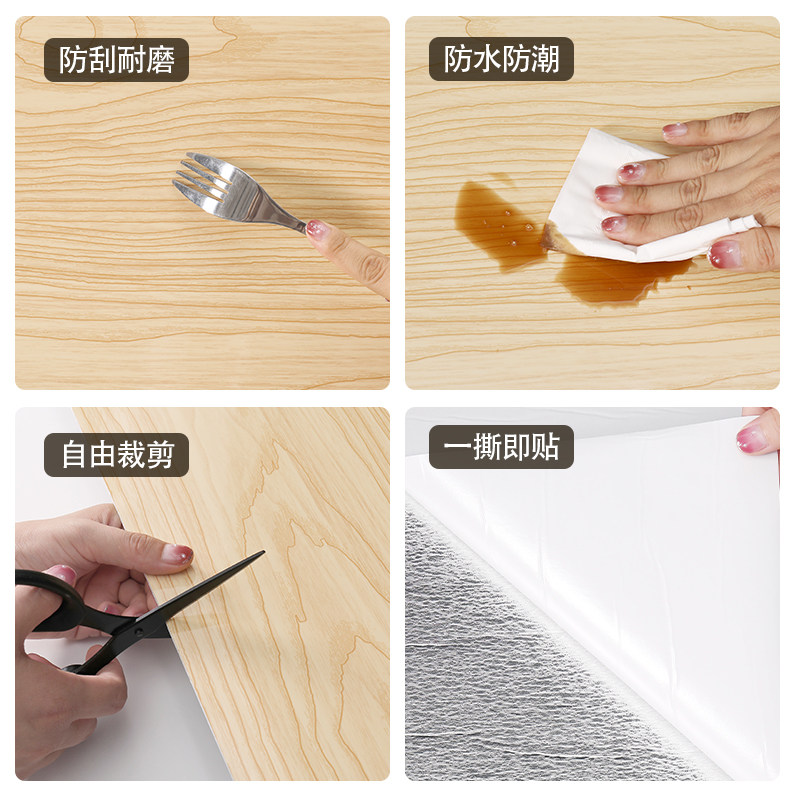 防刮耐磨

防水防潮

自由裁剪

一撕即贴