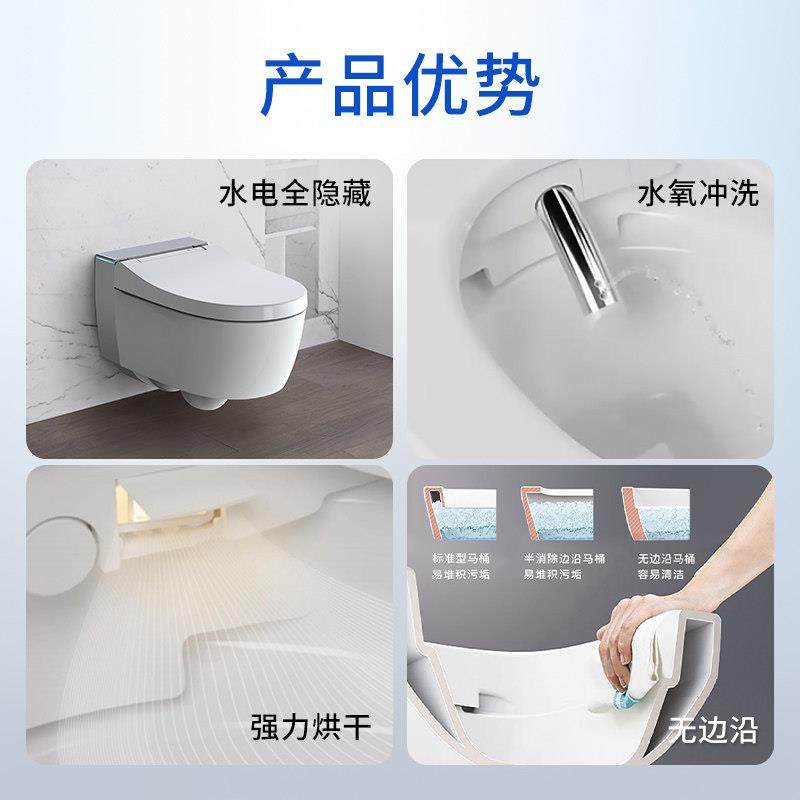 产品优势

水电全隐藏

水氧冲洗

强力烘干

标准型马桶
易堆积污垢

半消除边沿马桶
易堆积污垢

无边沿马桶
容易清洁

无边沿