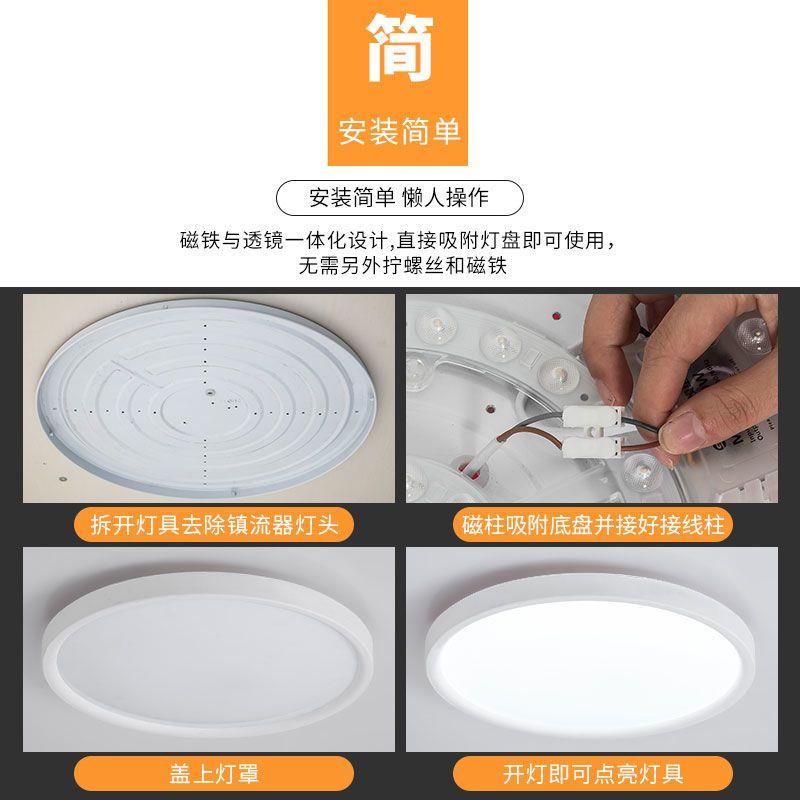 简

安装简单

安装简单 懒人操作

磁铁与透镜一体化设计,直接吸附灯盘即可使用，无需另外拧螺丝和磁铁

拆开灯具去除镇流器灯头

磁柱吸附底盘并接好接线柱

盖上灯罩

开灯即可点亮灯具