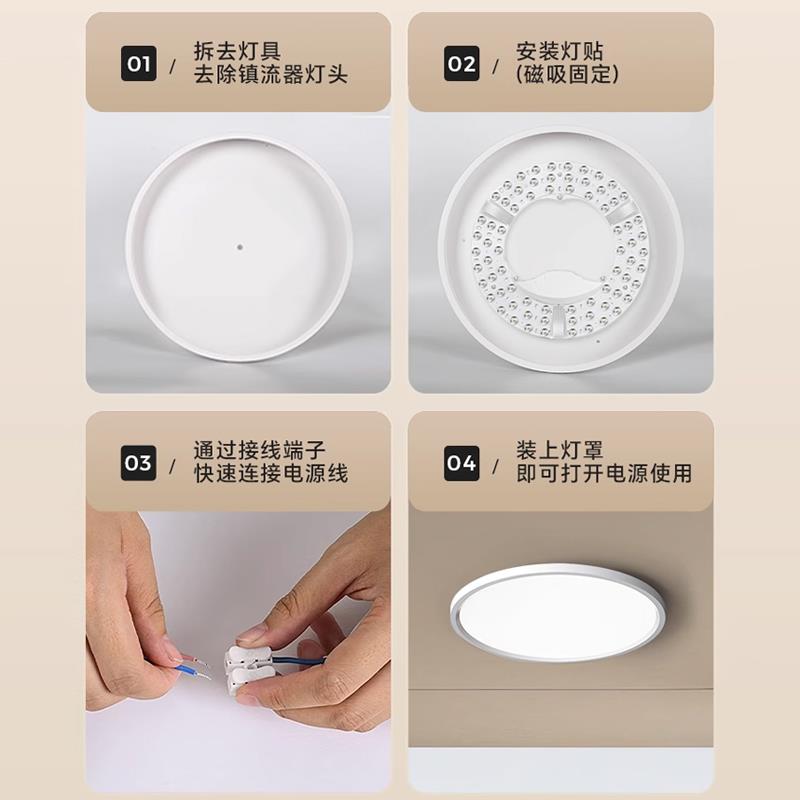 01 / 拆去灯具
去除镇流器灯头

02 / 安装灯贴
(磁吸固定)

03 / 通过接线端子
快速连接电源线

04 / 装上灯罩
即可打开电源使用