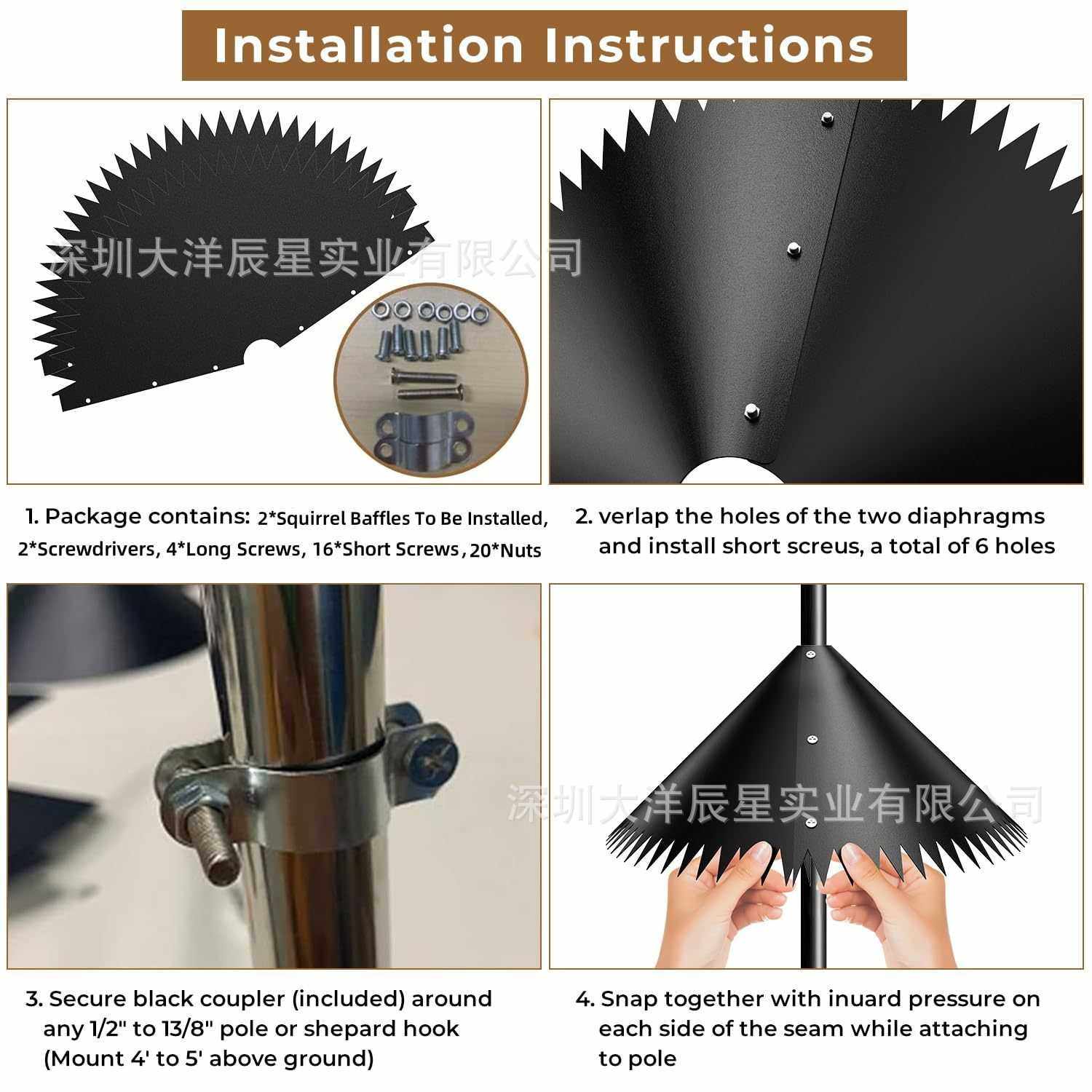 Installation Instructions

深圳大洋辰星实业有限公司

1. Package contains: 2*Squirrel Baffles To Be Installed, 2*Screwdrivers, 4*Long Screws, 16*Short Screws, 20*Nuts

2. verlap the holes of the two diaphragms and install short screus, a total of 6 holes

深圳大洋辰星实业有限公司

3. Secure black coupler (included) around any 1/2" to 13/8" pole or shepard hook (Mount 4' to 5' above ground)

4. Snap together with inuard pressure on each side of the seam while attaching to pole