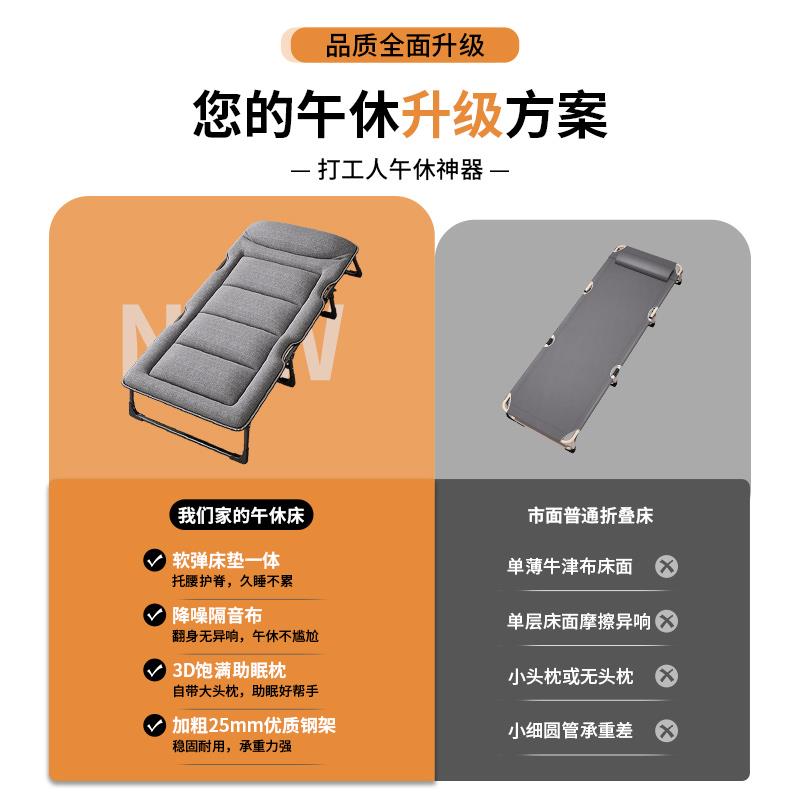 品质全面升级

您的午休升级方案

— 打工人午休神器 —

NEW

我们家的午休床

软弹床垫一体
托腰护脊，久睡不累

降噪隔音布
翻身无异响，午休不尴尬

3D饱满助眠枕
自带大头枕，助眠好帮手

加粗25mm优质钢架
稳固耐用，承重力强

市面普通折叠床

单薄牛津布床面

单层床面摩擦异响

小头枕或无头枕

小细圆管承重差