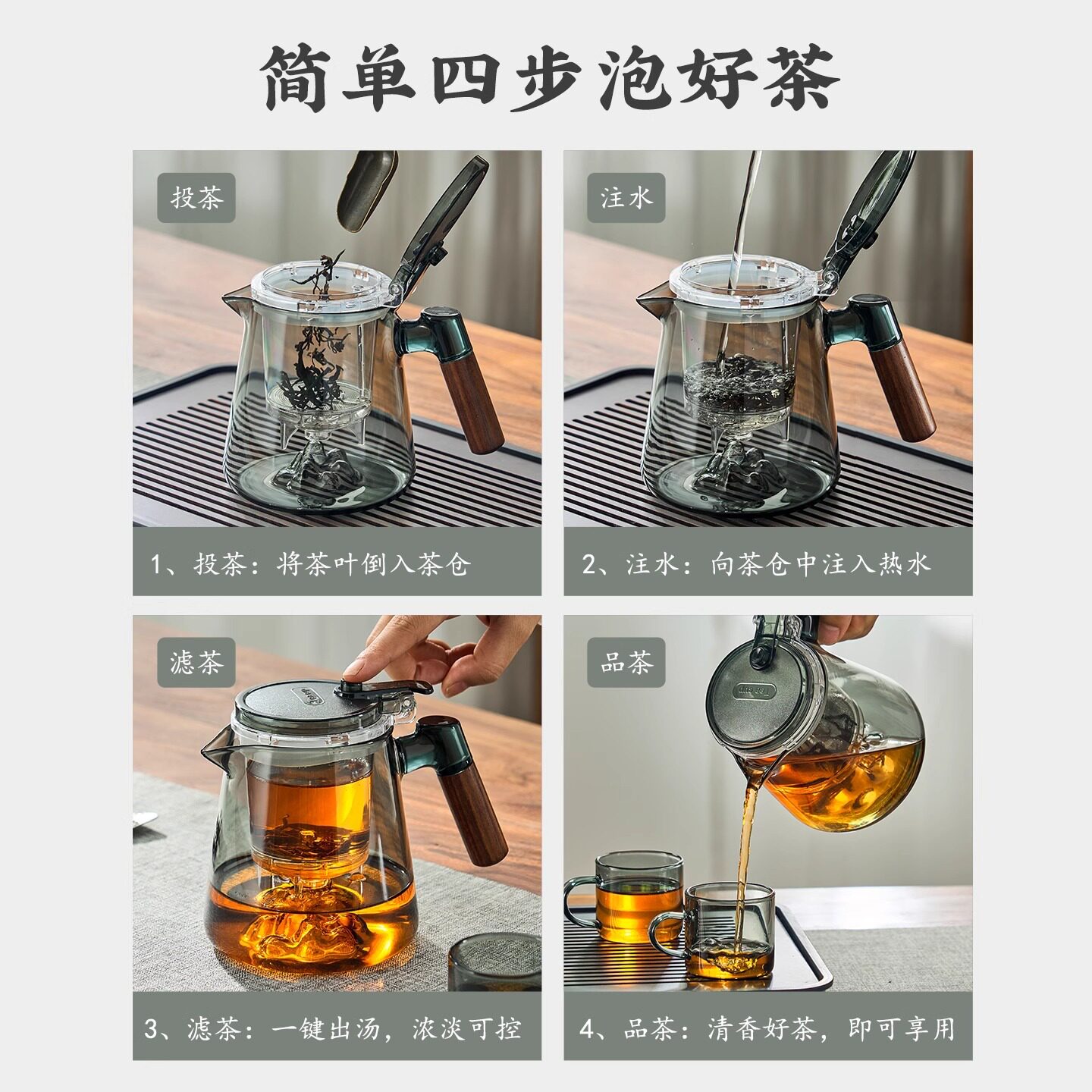 简单四步泡好茶

投茶

1、投茶：将茶叶倒入茶仓

注水

2、注水：向茶仓中注入热水

滤茶

3、滤茶：一键出汤，浓淡可控

品茶

4、品茶：清香好茶，即可享用