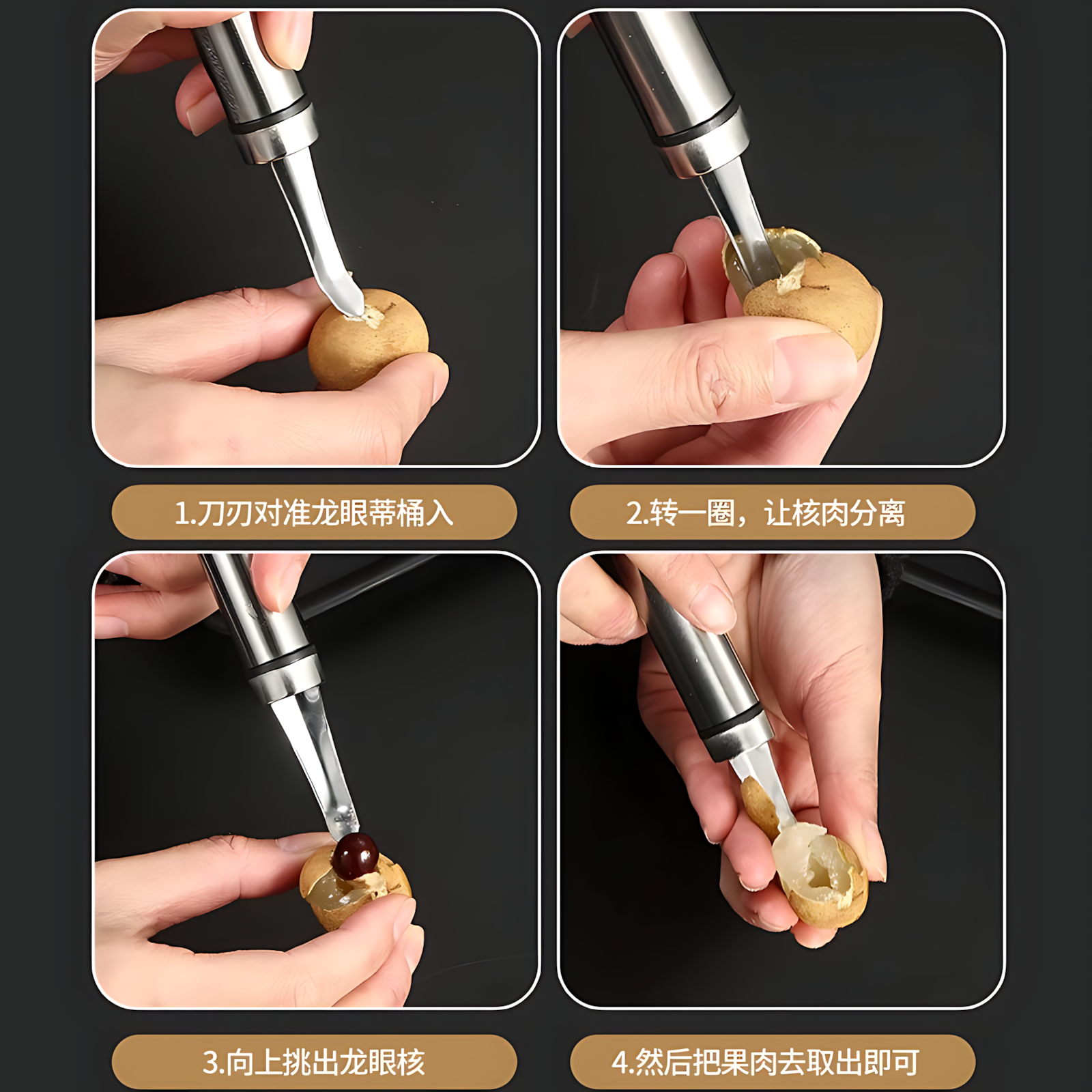 1.刀刃对准龙眼蒂桶入

2.转一圈，让核肉分离

3.向上挑出龙眼核

4.然后把果肉去取出即可