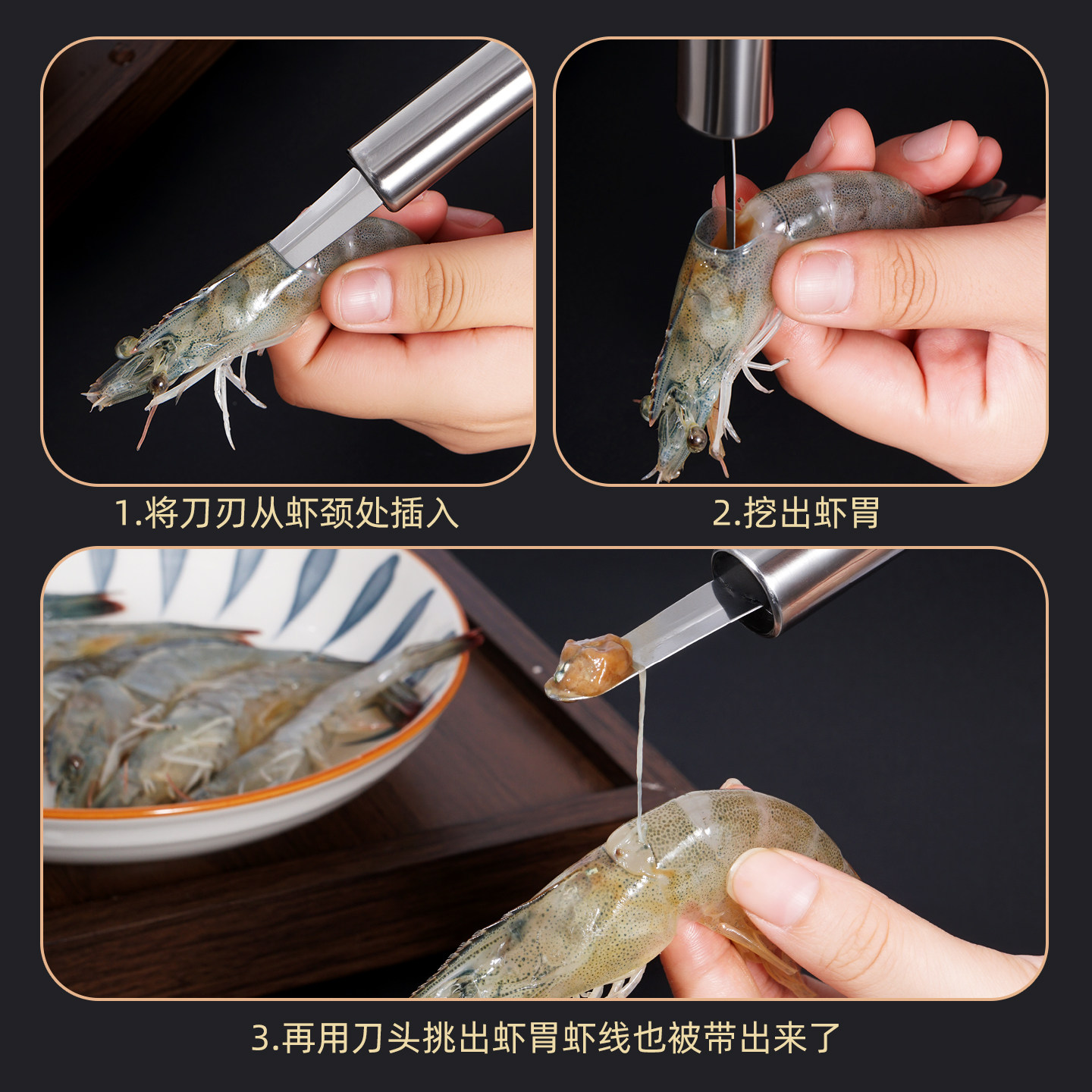 1.将刀刃从虾颈处插入

2.挖出虾胃

3.再用刀头挑出虾胃虾线也被带出来了