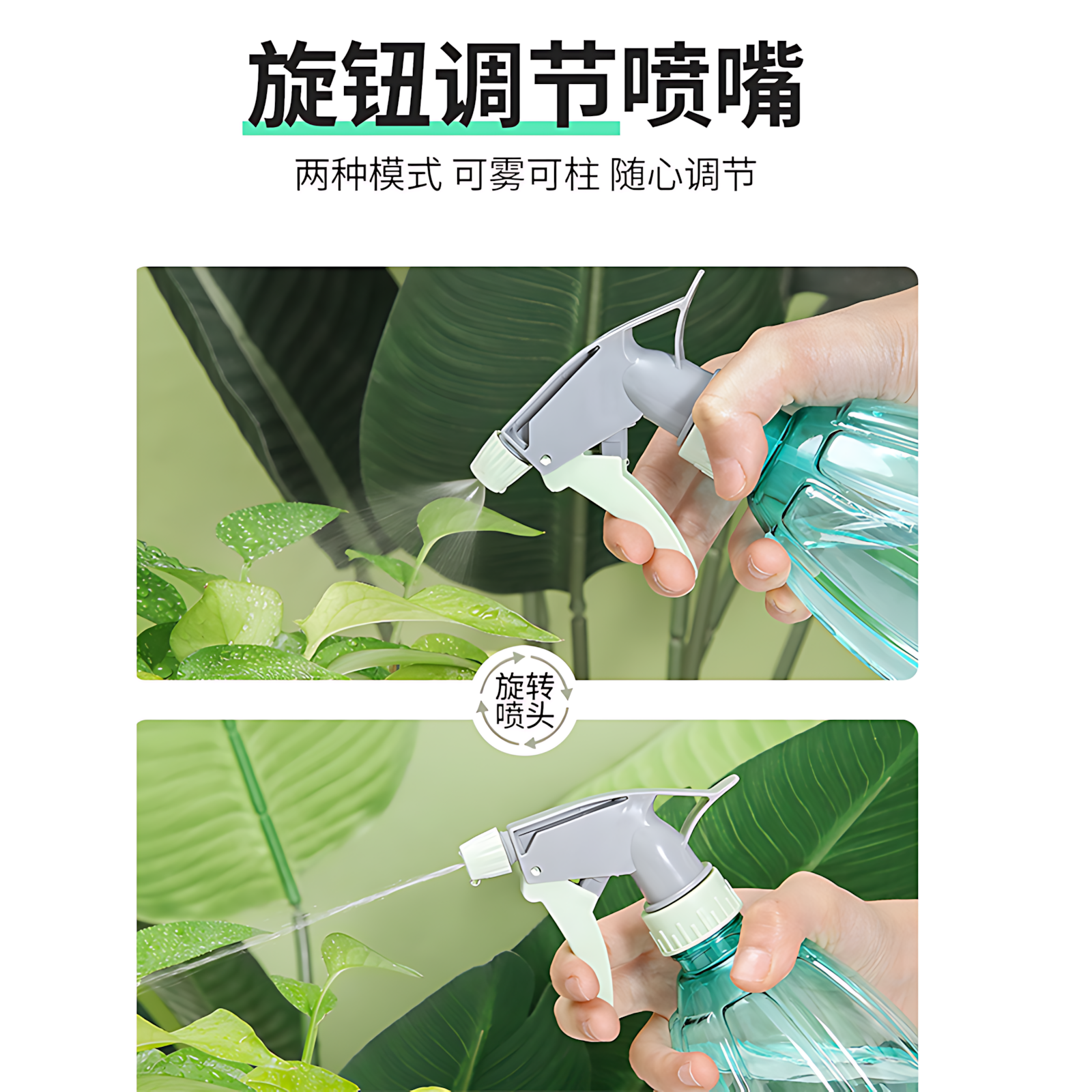 旋钮调节喷嘴

两种模式 可雾可柱 随心调节

旋转喷头