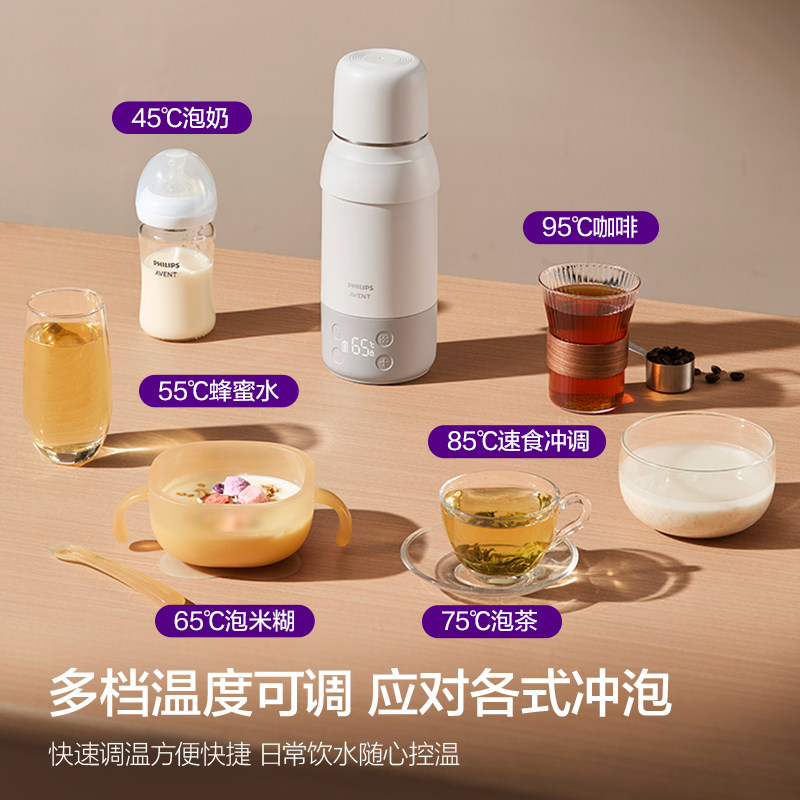 45℃泡奶

PHILIPS
AVENT

PHILIPS
AVENT

65

95℃咖啡

55℃蜂蜜水

85℃速食冲调

65℃泡米糊

75℃泡茶

多档温度可调 应对各式冲泡

快速调温方便快捷 日常饮水随心控温