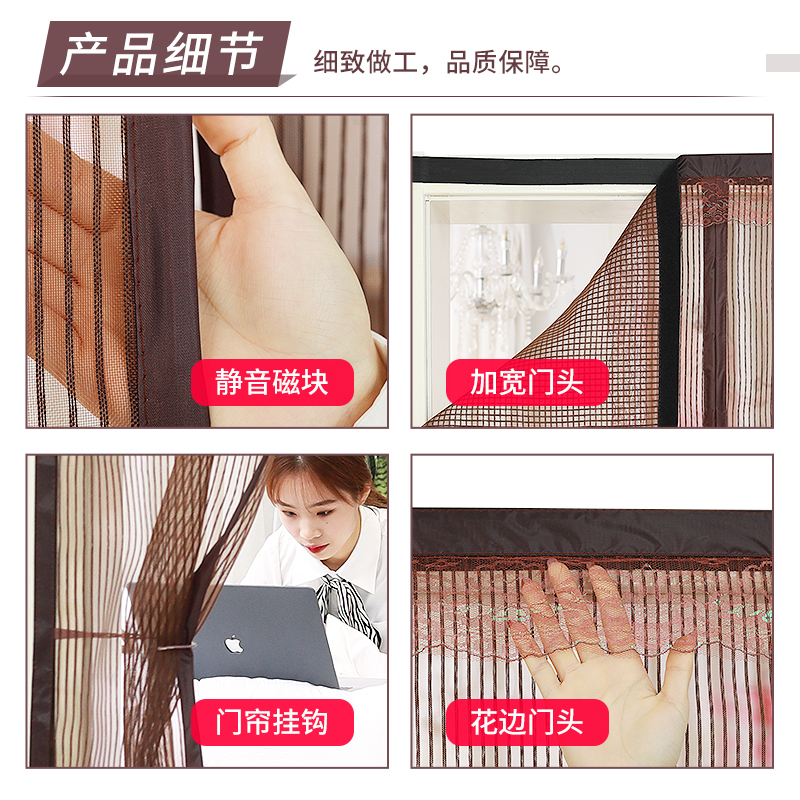 产品细节 细致做工，品质保障。

静音磁块

加宽门头

门帘挂钩

花边门头