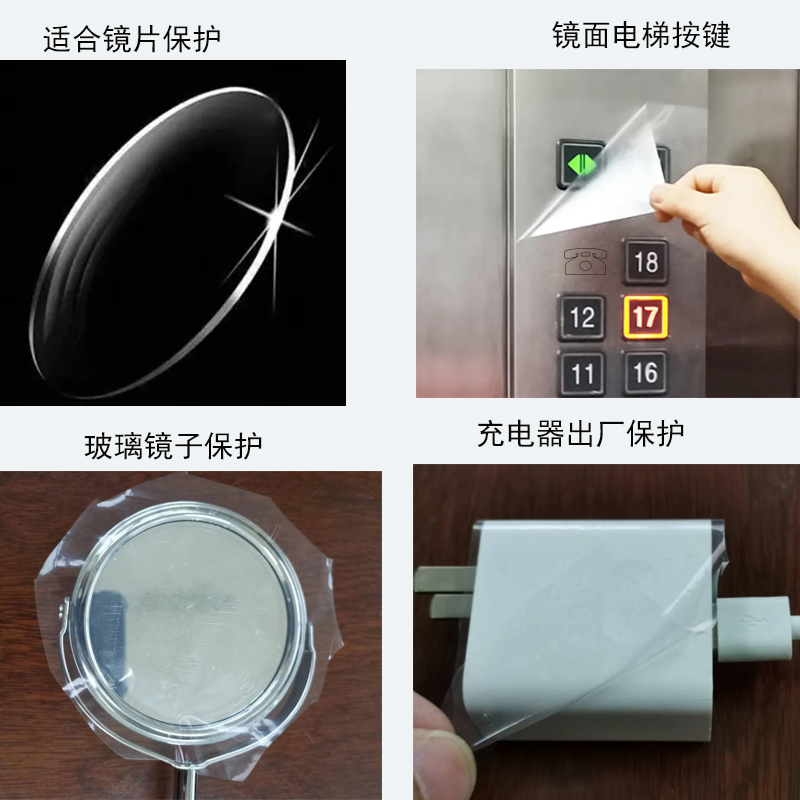 适合镜片保护

镜面电梯按键

18

12

17

11

16

玻璃镜子保护

充电器出厂保护