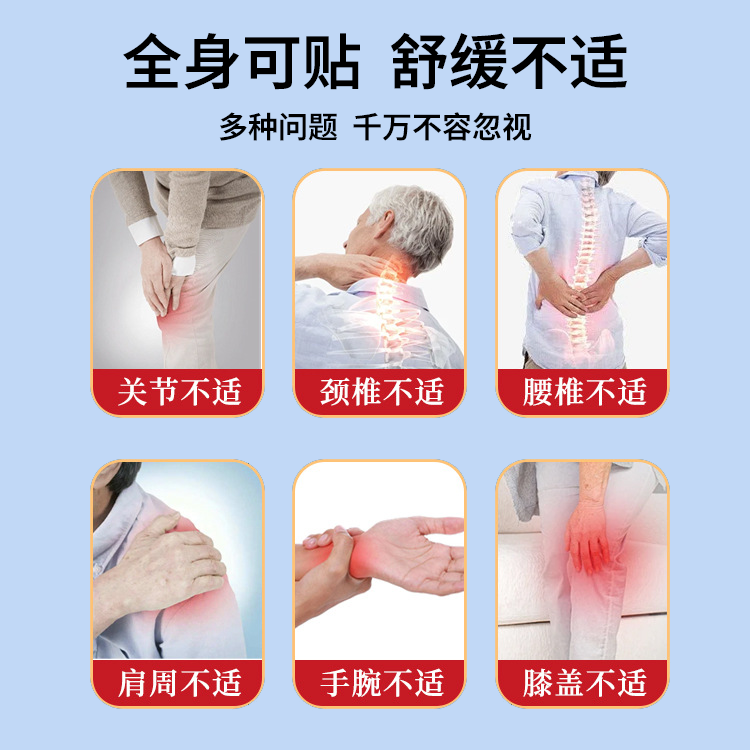 全身可贴 舒缓不适

多种问题 千万不容忽视

关节不适

颈椎不适

腰椎不适

肩周不适

手腕不适

膝盖不适