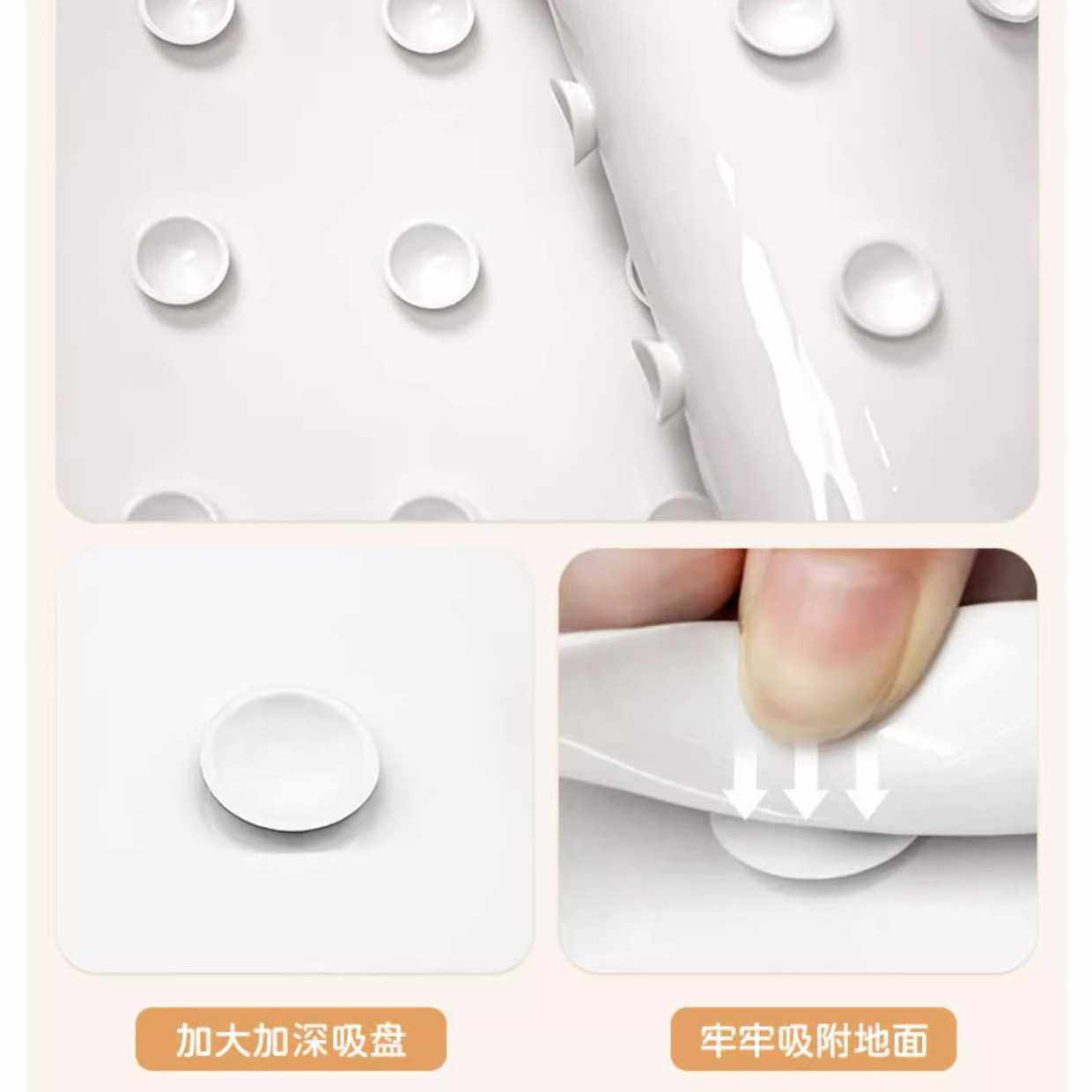 加大加深吸盘

牢牢吸附地面