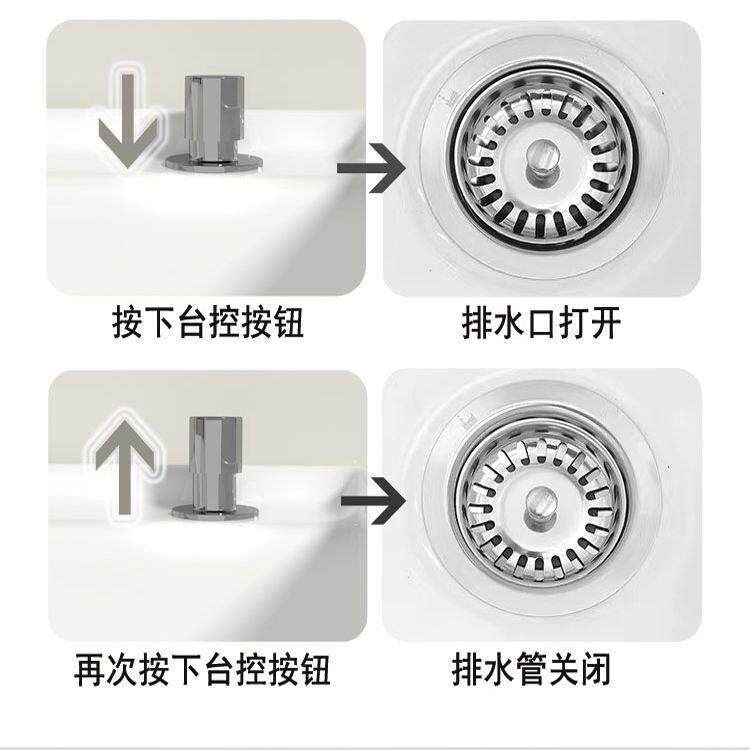 按下台控按钮

排水口打开

再次按下台控按钮

排水管关闭