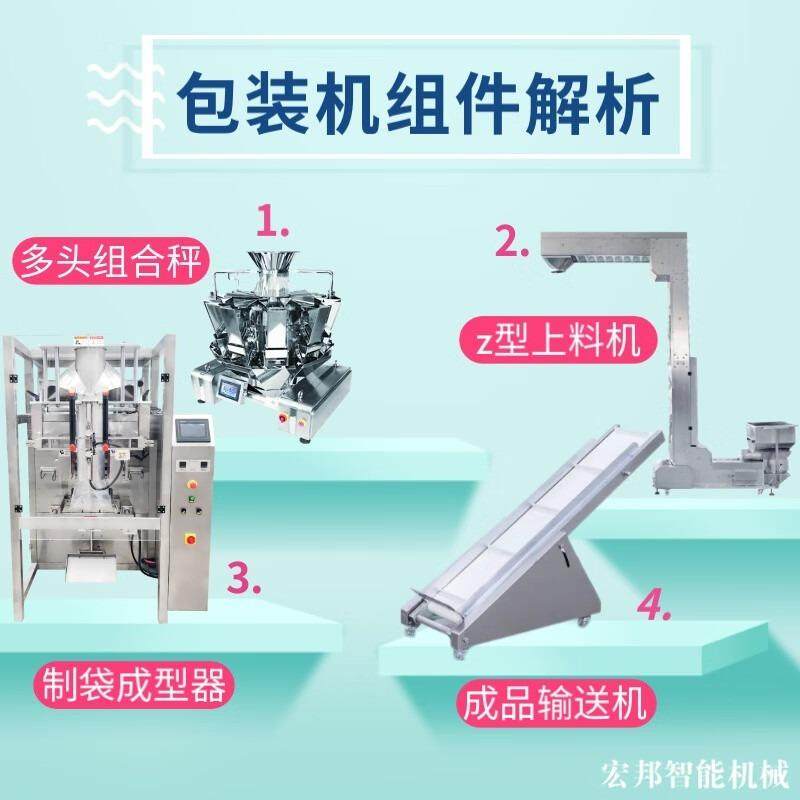 包装机组件解析

1.
多头组合秤

2.
z型上料机

3.
制袋成型器

4.
成品输送机

宏邦智能机械