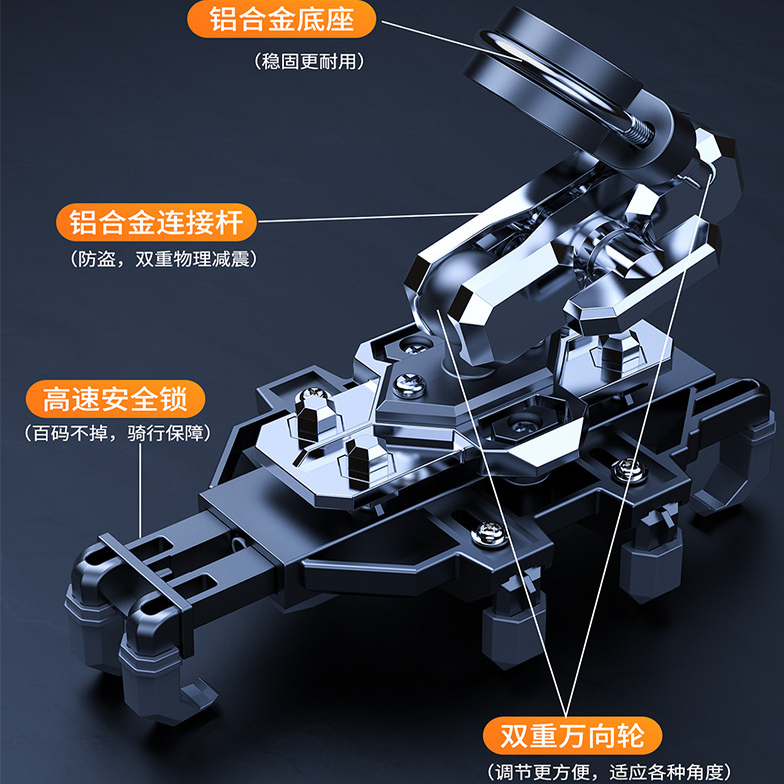 铝合金底座
（稳固更耐用）

铝合金连接杆
（防盗，双重物理减震）

高速安全锁
（百码不掉，骑行保障）

双重万向轮
（调节更方便，适应各种角度）