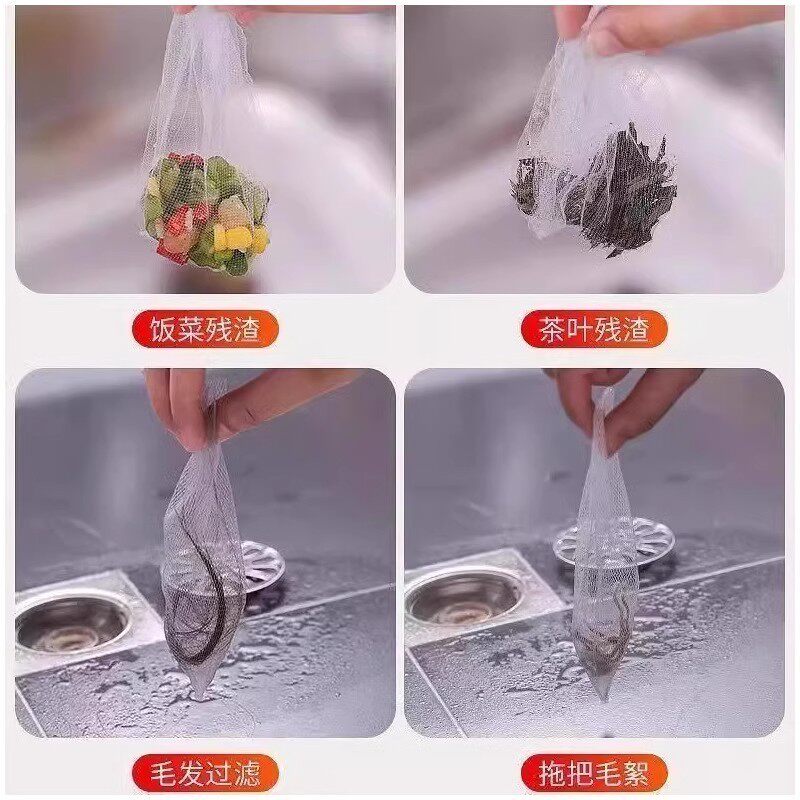 饭菜残渣

茶叶残渣

毛发过滤

拖把毛絮