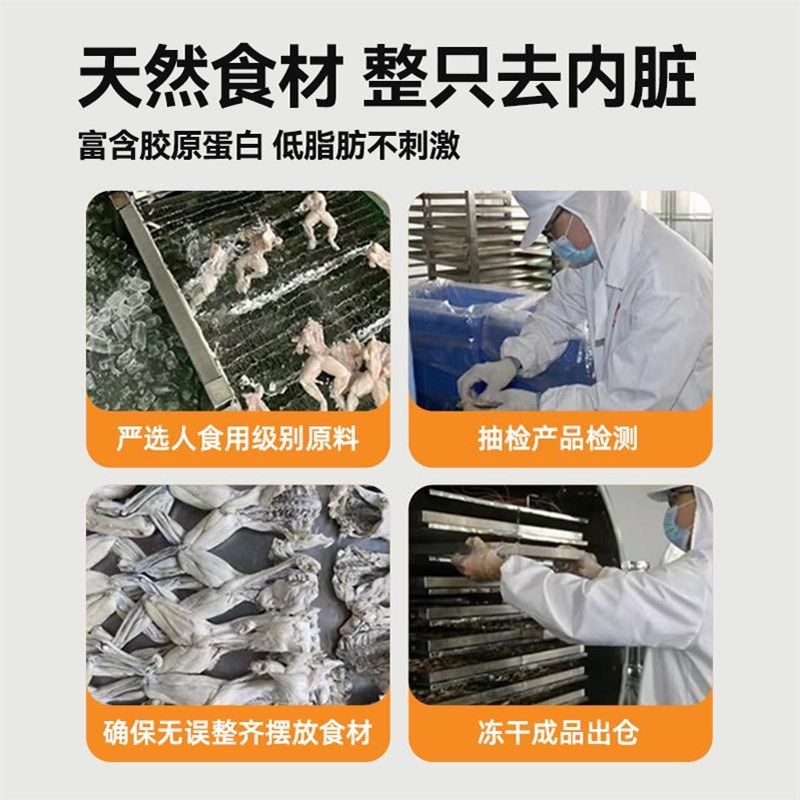 天然食材 整只去内脏

富含胶原蛋白 低脂肪不刺激

严选人食用级别原料

抽检产品检测

确保无误整齐摆放食材

冻干成品出仓