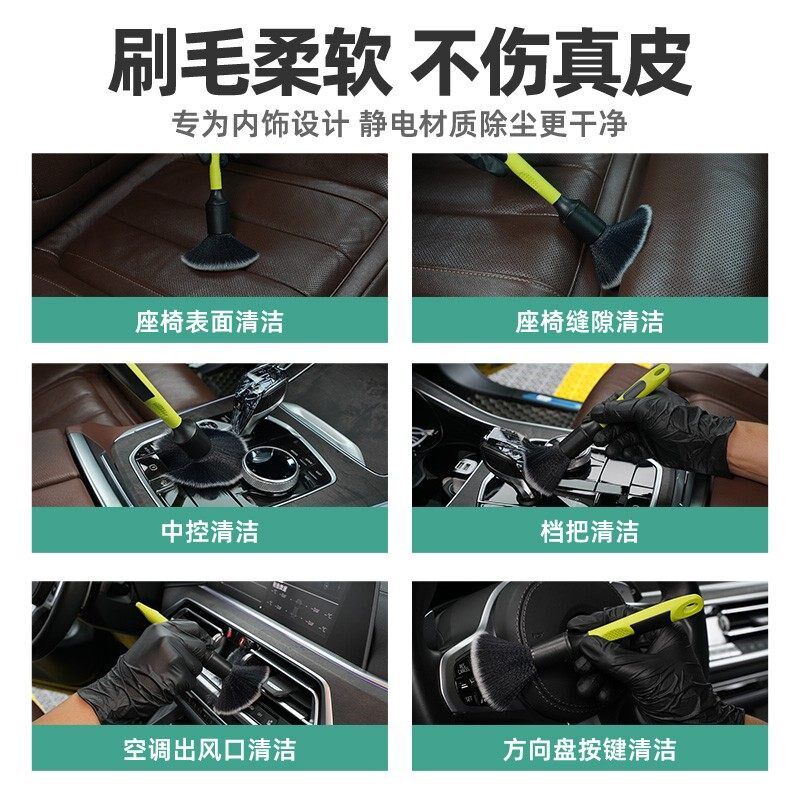 刷毛柔软 不伤真皮

专为内饰设计 静电材质除尘更干净

座椅表面清洁

座椅缝隙清洁

中控清洁

档把清洁

空调出风口清洁

方向盘按键清洁