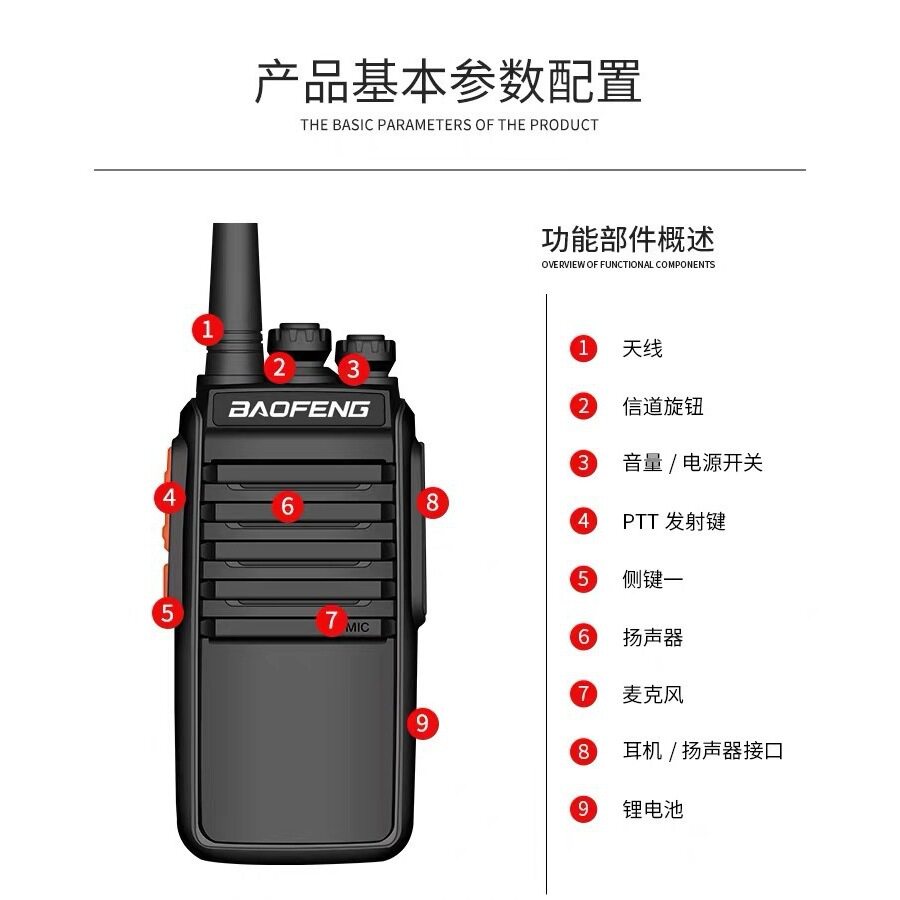 产品基本参数配置
THE BASIC PARAMETERS OF THE PRODUCT

1
2
3
BAOFENG
4
6
8
5
7
MIC
9

功能部件概述
OVERVIEW OF FUNCTIONAL COMPONENTS

1 天线
2 信道旋钮
3 音量 / 电源开关
4 PTT 发射键
5 侧键一
6 扬声器
7 麦克风
8 耳机 / 扬声器接口
9 锂电池