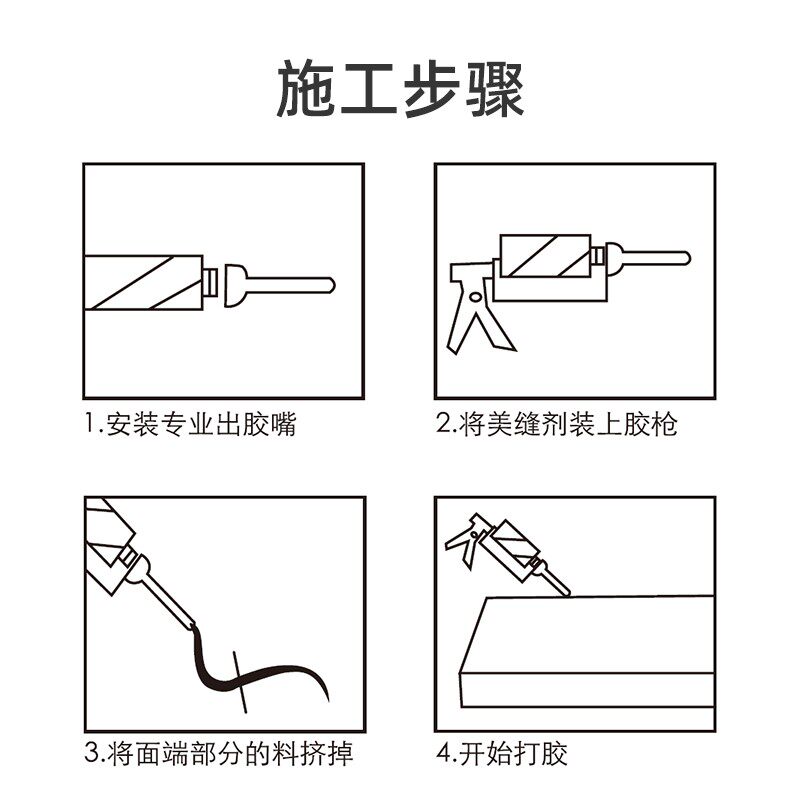 施工步骤

1.安装专业出胶嘴

2.将美缝剂装上胶枪

3.将面端部分的料挤掉

4.开始打胶