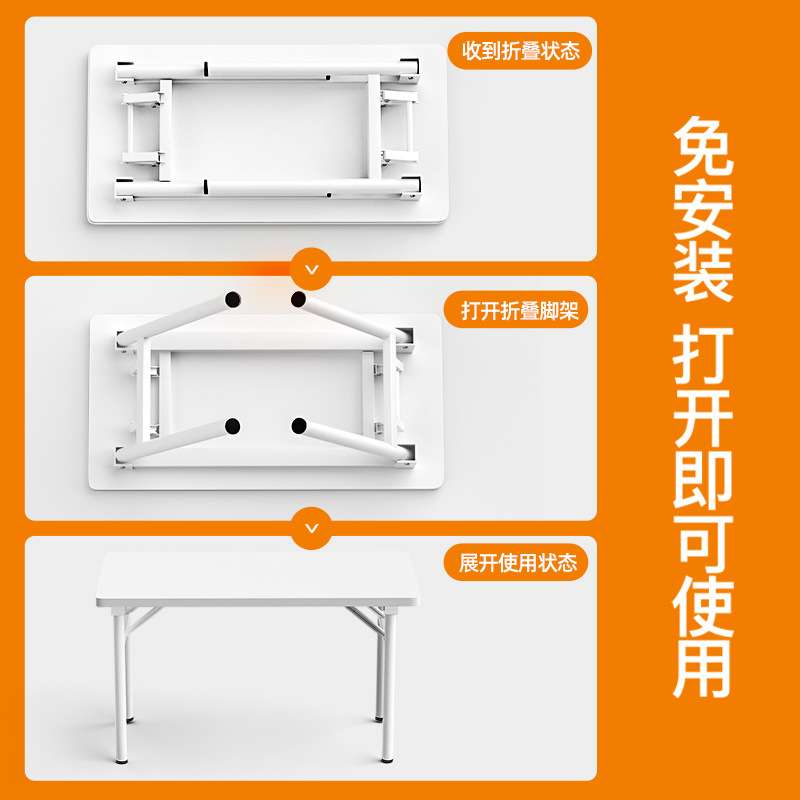 收到折叠状态

打开折叠脚架

展开使用状态

免安装

打开即可使用