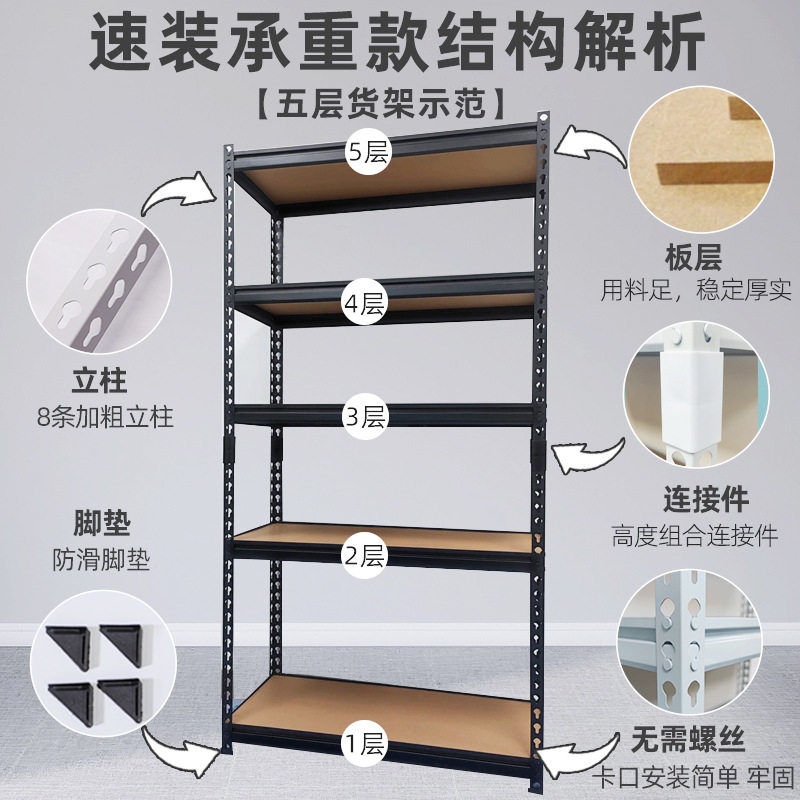 速装承重款结构解析
【五层货架示范】

5层
4层
3层
2层
1层

立柱
8条加粗立柱

脚垫
防滑脚垫

板层
用料足，稳定厚实

连接件
高度组合连接件

无需螺丝
卡口安装简单 牢固