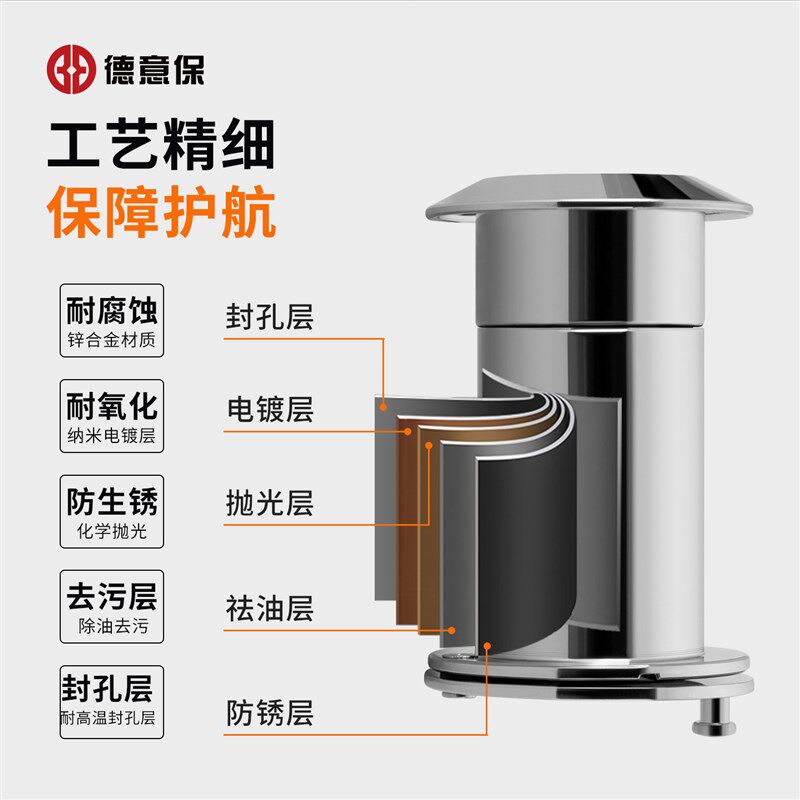 德意保

工艺精细
保障护航

耐腐蚀
锌合金材质

耐氧化
纳米电镀层

防生锈
化学抛光

去污层
除油去污

封孔层
耐高温封孔层

封孔层

电镀层

抛光层

祛油层

防锈层