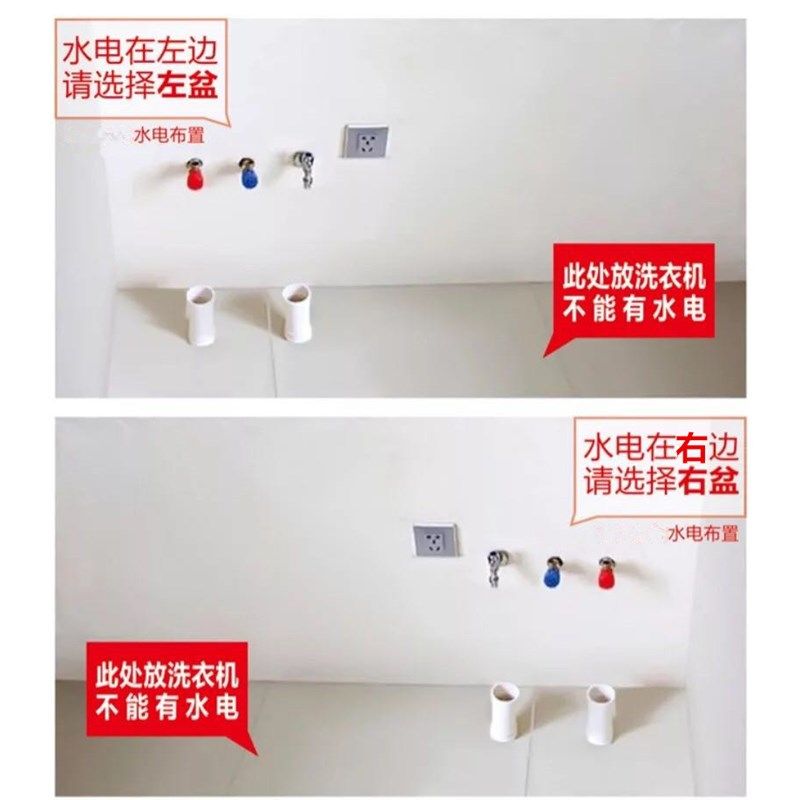 水电在左边
请选择左盆

水电布置

此处放洗衣机
不能有水电

水电在右边
请选择右盆

水电布置

此处放洗衣机
不能有水电