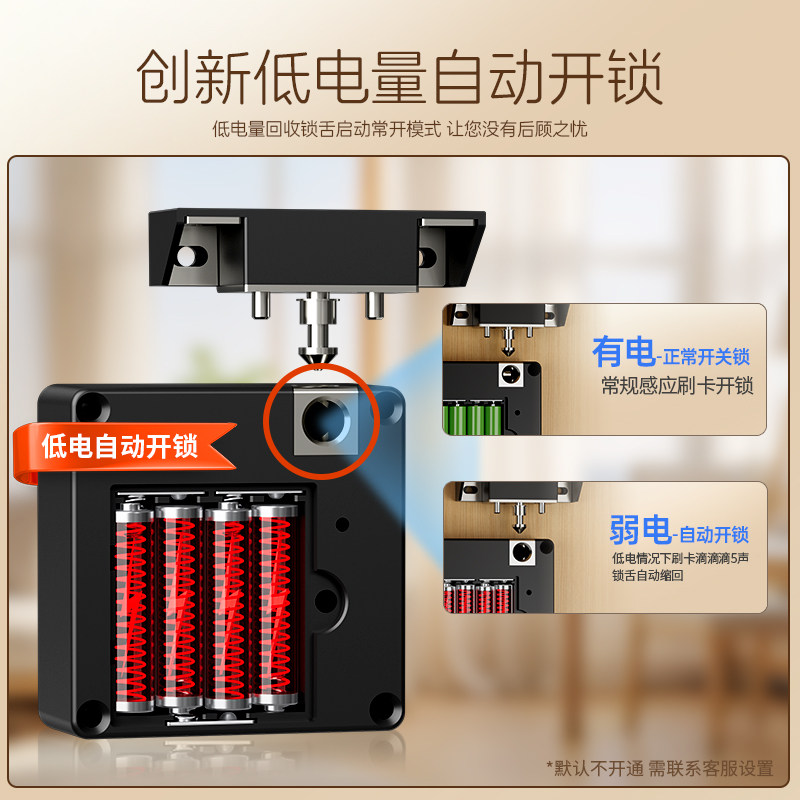 创新低电量自动开锁

低电量回收锁舌启动常开模式 让您没有后顾之忧

低电自动开锁

有电-正常开关锁

常规感应刷卡开锁

弱电-自动开锁

低电情况下刷卡滴滴滴5声 锁舌自动缩回

*默认不开通 需联系客服设置