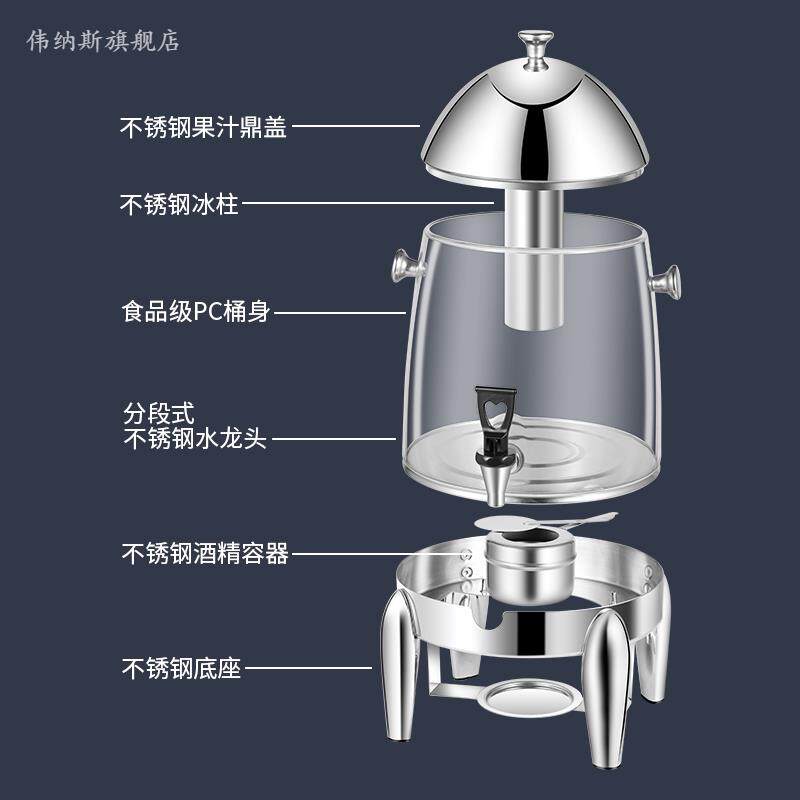 伟纳斯旗舰店

不锈钢果汁鼎盖

不锈钢冰柱

食品级PC桶身

分段式
不锈钢水龙头

不锈钢酒精容器

不锈钢底座