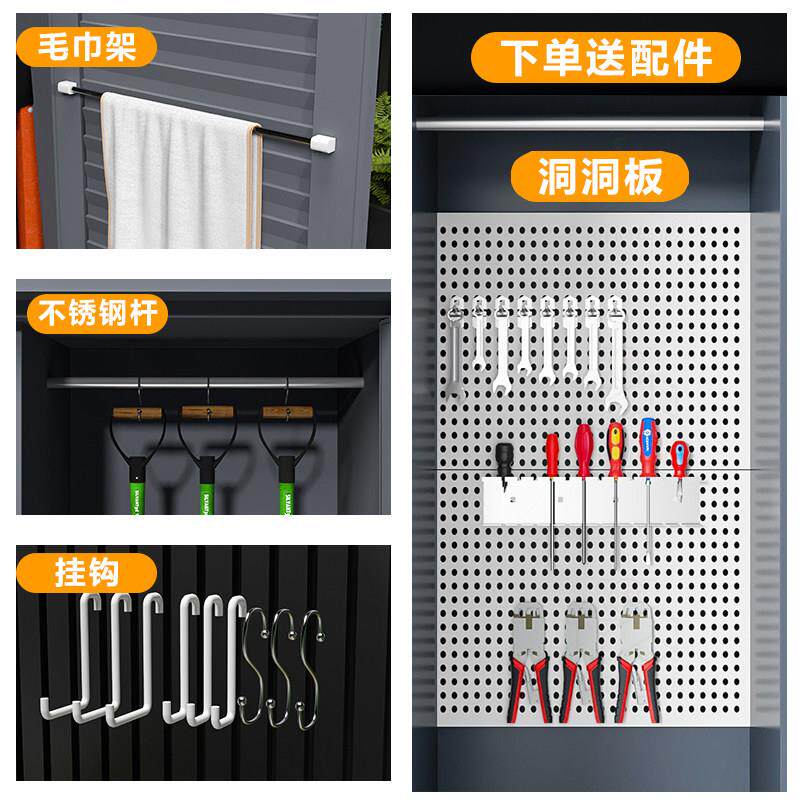 毛巾架

不锈钢杆

挂钩

下单送配件

洞洞板