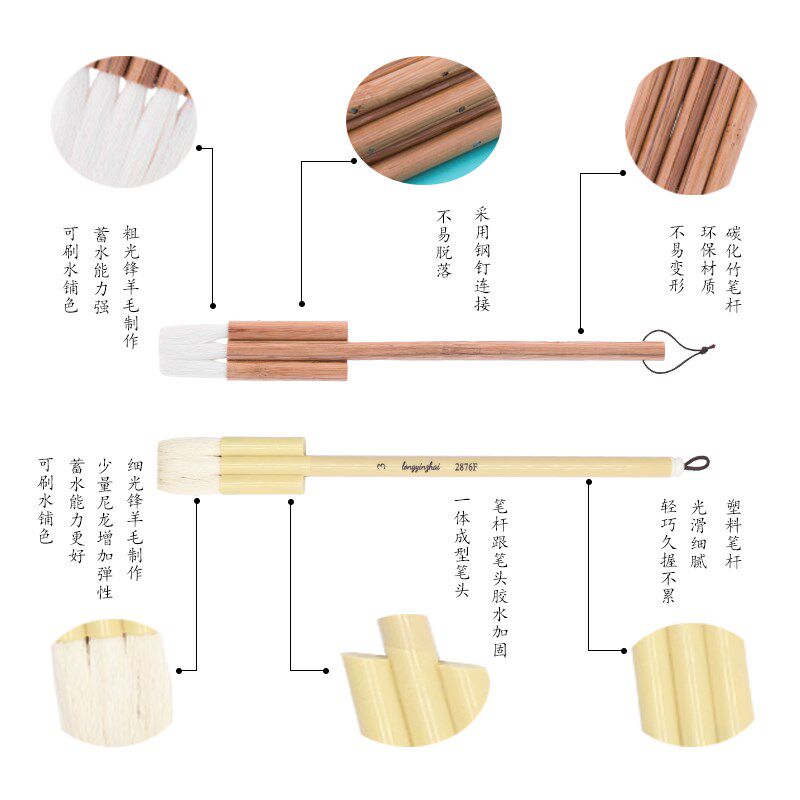 粗光锋羊毛制作
蓄水能力强
可刷水铺色

采用钢钉连接
不易脱落

碳化竹笔杆
环保材质
不易变形

3 longyinzhai 2876F

细光锋羊毛制作
少量尼龙增加弹性
蓄水能力更好
可刷水铺色

笔杆跟笔头胶水加固
一体成型笔头

塑料笔杆
光滑细腻
轻巧久握不累